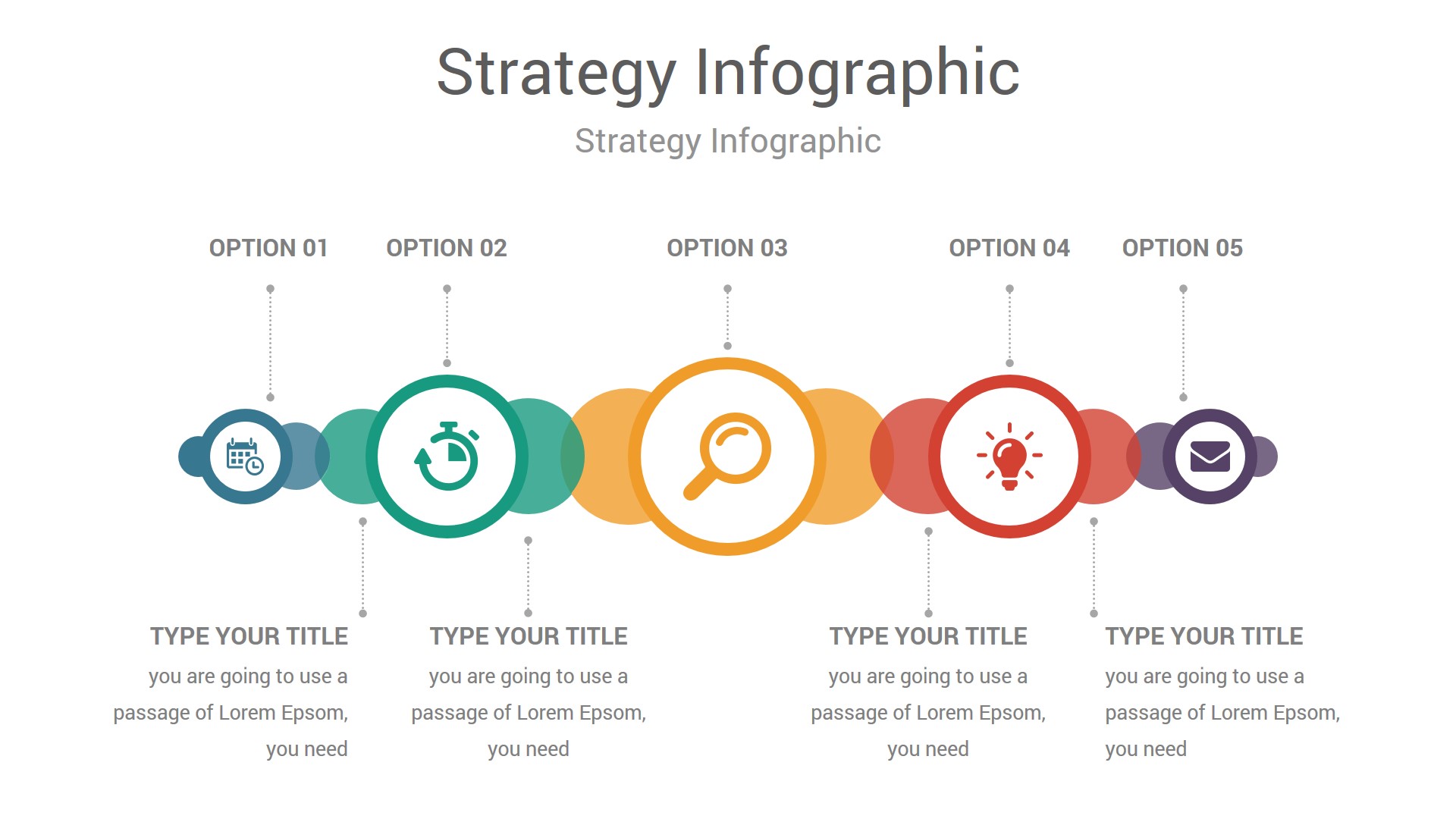 Strategy Infographic

Strategy Infographic

OPTION 01

OPTION 02

OPTION 03

OPTION 04

OPTION 05

TYPE YOUR TITLE

you are going to use a passage of Lorem Epsom, you need

TYPE YOUR TITLE

you are going to use a passage of Lorem Epsom, you need

TYPE YOUR TITLE

you are going to use a passage of Lorem Epsom, you need

TYPE YOUR TITLE

you are going to use a passage of Lorem Epsom, you need