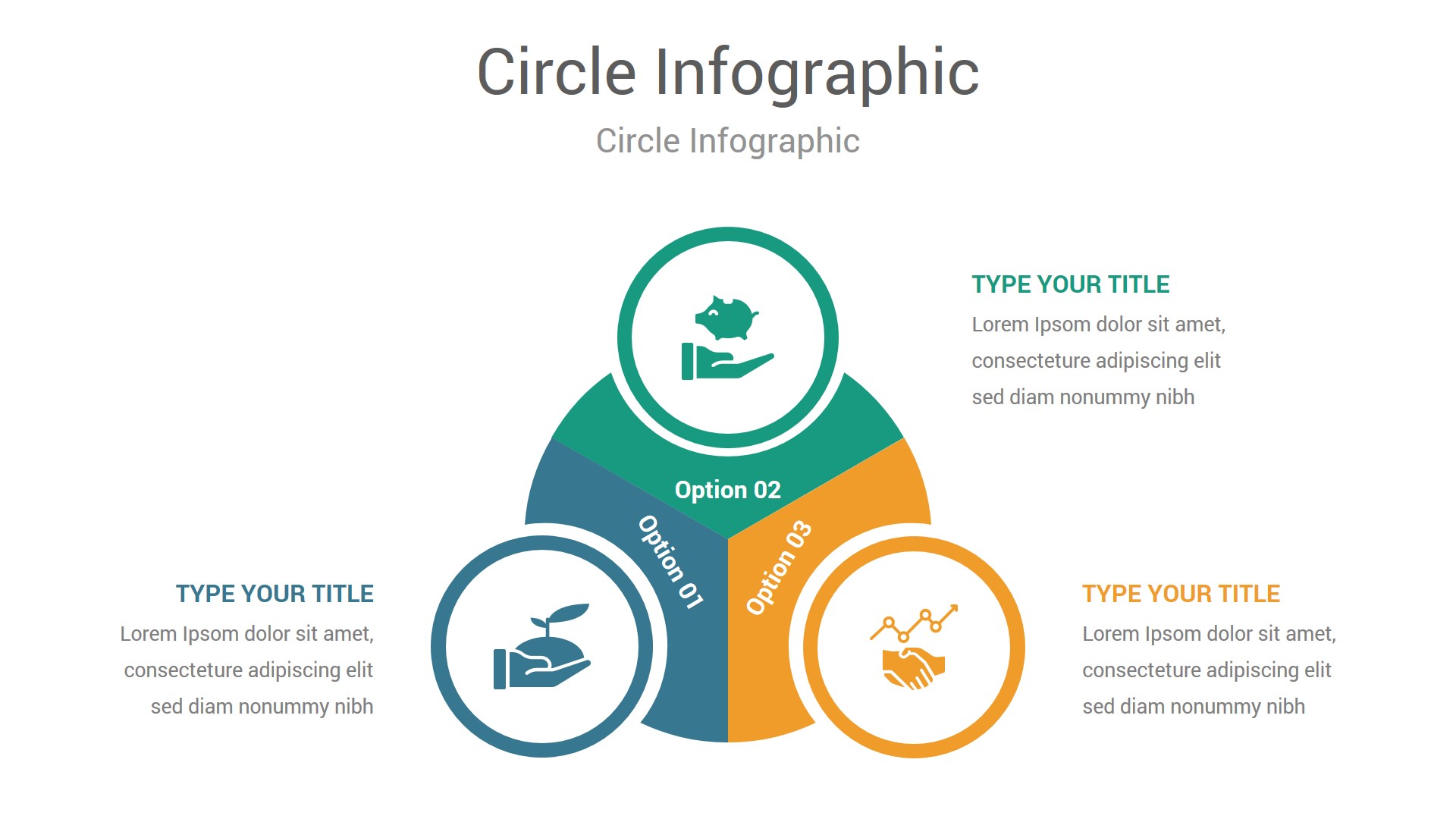 Circle Infographic

Circle Infographic

TYPE YOUR TITLE

Lorem Ipsom dolor sit amet, consecteture adipiscing elit sed diam nonummy nibh

Option 02

Option 01

Option 03

TYPE YOUR TITLE

Lorem Ipsom dolor sit amet, consecteture adipiscing elit sed diam nonummy nibh

TYPE YOUR TITLE

Lorem Ipsom dolor sit amet, consecteture adipiscing elit sed diam nonummy nibh