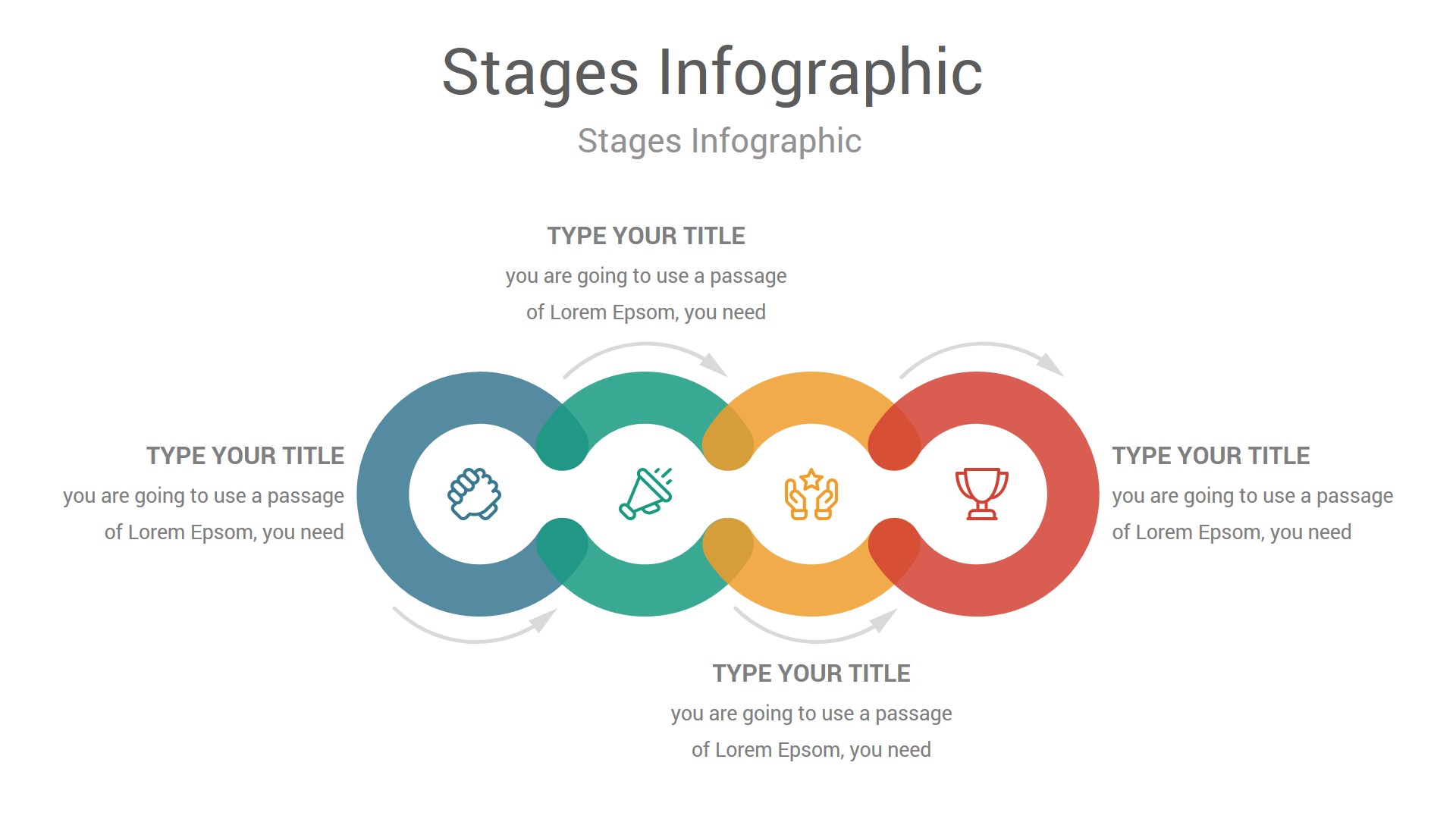 Stages Infographic

Stages Infographic

TYPE YOUR TITLE

you are going to use a passage of Lorem Epsom, you need

TYPE YOUR TITLE

you are going to use a passage of Lorem Epsom, you need

TYPE YOUR TITLE

you are going to use a passage of Lorem Epsom, you need

TYPE YOUR TITLE

you are going to use a passage of Lorem Epsom, you need