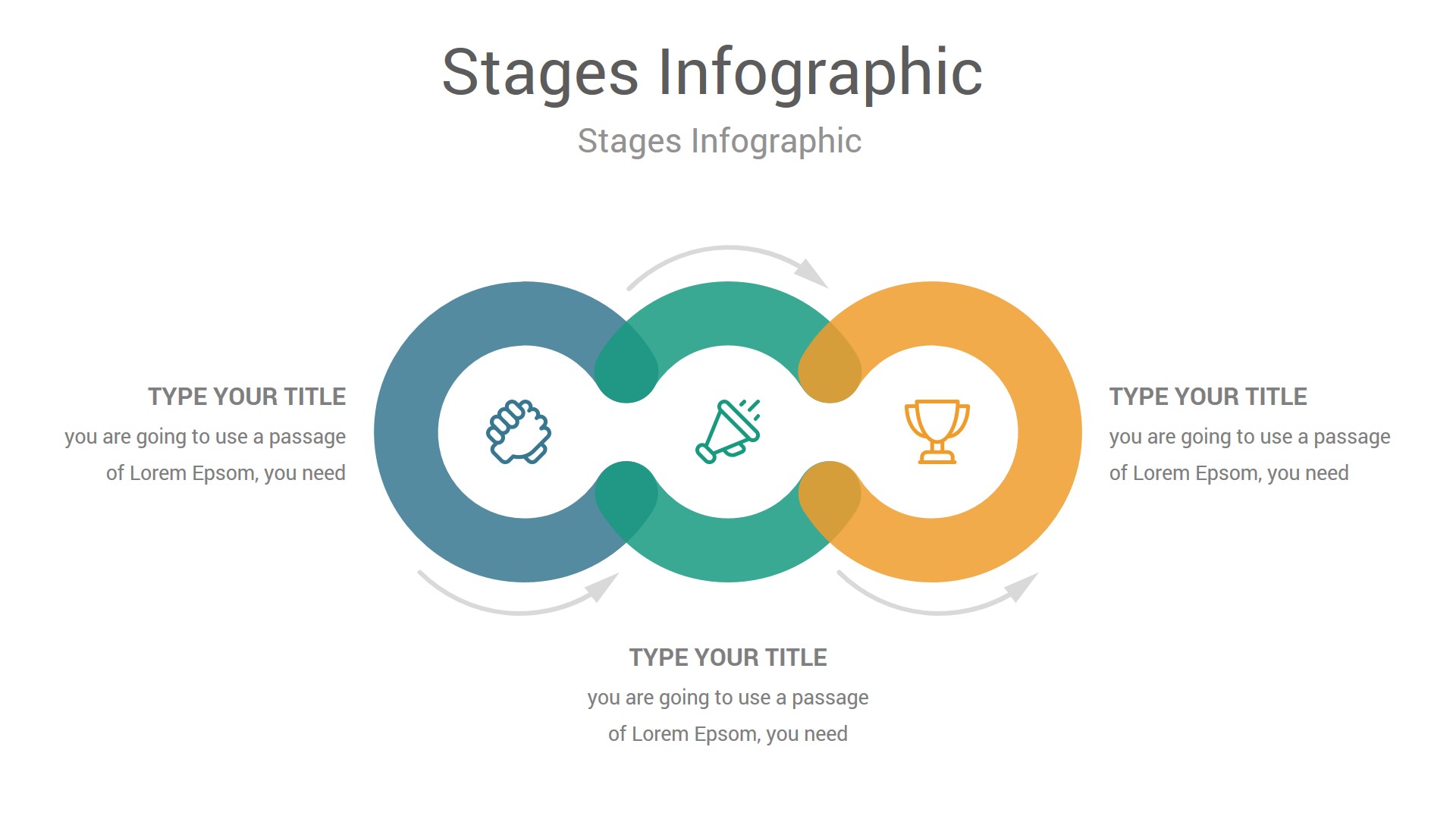 Stages Infographic

Stages Infographic

TYPE YOUR TITLE

you are going to use a passage of Lorem Epsom, you need

TYPE YOUR TITLE

you are going to use a passage of Lorem Epsom, you need

TYPE YOUR TITLE

you are going to use a passage of Lorem Epsom, you need