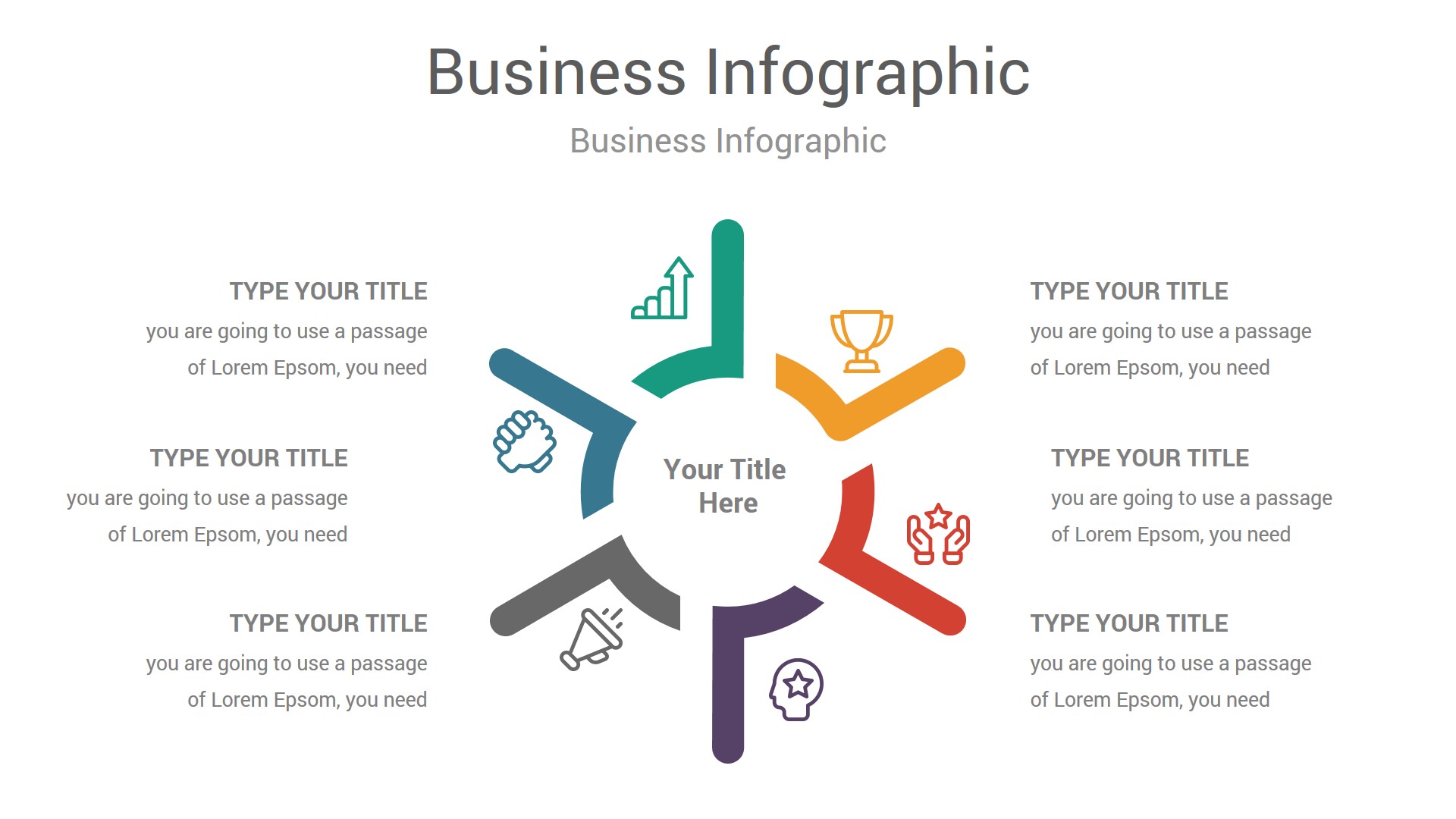 Business Infographic

Business Infographic

TYPE YOUR TITLE

you are going to use a passage of Lorem Epsom, you need

TYPE YOUR TITLE

you are going to use a passage of Lorem Epsom, you need

TYPE YOUR TITLE

you are going to use a passage of Lorem Epsom, you need

Your Title Here

TYPE YOUR TITLE

you are going to use a passage of Lorem Epsom, you need

TYPE YOUR TITLE

you are going to use a passage of Lorem Epsom, you need

TYPE YOUR TITLE

you are going to use a passage of Lorem Epsom, you need