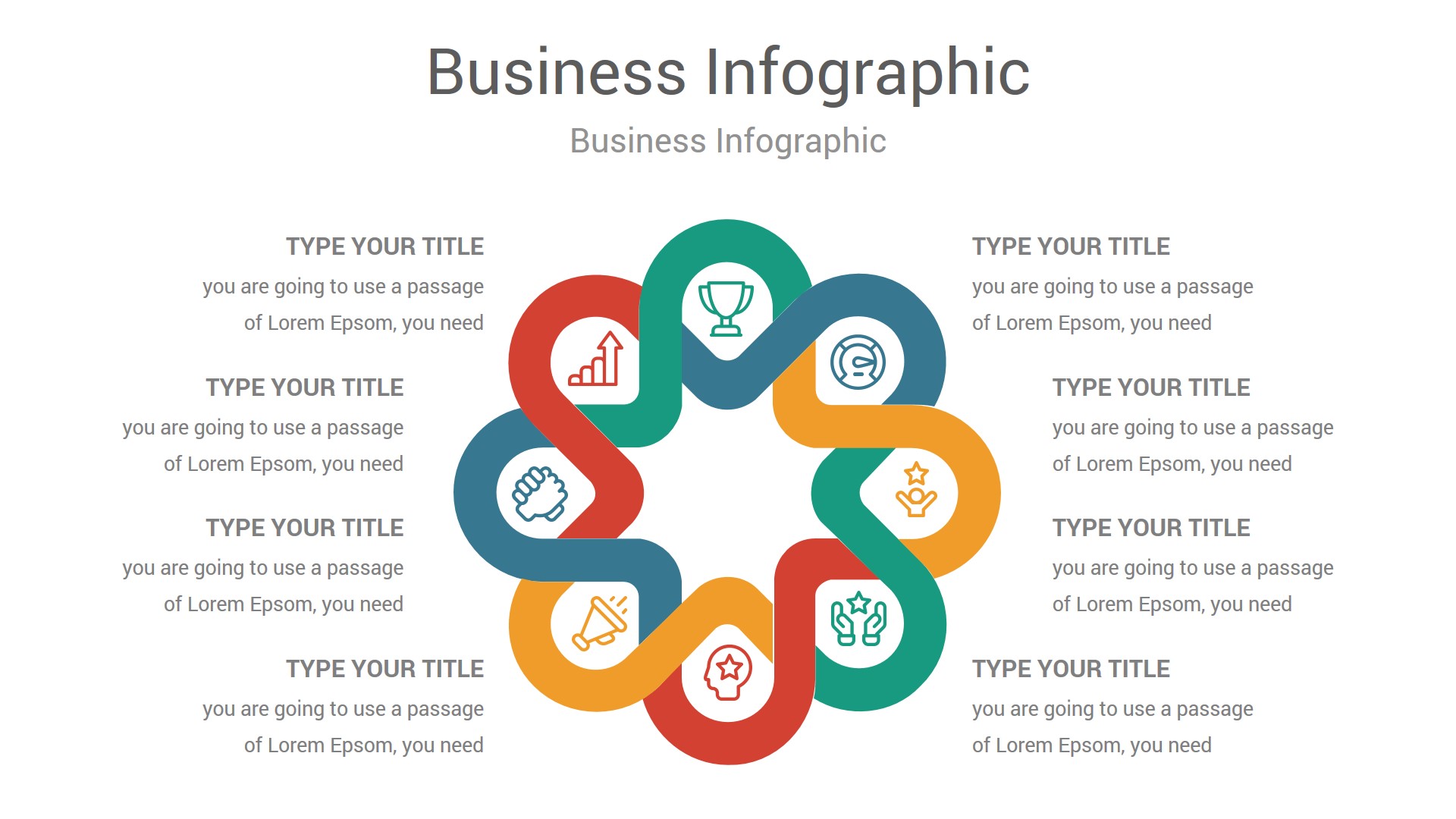 Business Infographic

Business Infographic

TYPE YOUR TITLE
you are going to use a passage of Lorem Epsom, you need

TYPE YOUR TITLE
you are going to use a passage of Lorem Epsom, you need

TYPE YOUR TITLE
you are going to use a passage of Lorem Epsom, you need

TYPE YOUR TITLE
you are going to use a passage of Lorem Epsom, you need

TYPE YOUR TITLE
you are going to use a passage of Lorem Epsom, you need

TYPE YOUR TITLE
you are going to use a passage of Lorem Epsom, you need

TYPE YOUR TITLE
you are going to use a passage of Lorem Epsom, you need

TYPE YOUR TITLE
you are going to use a passage of Lorem Epsom, you need