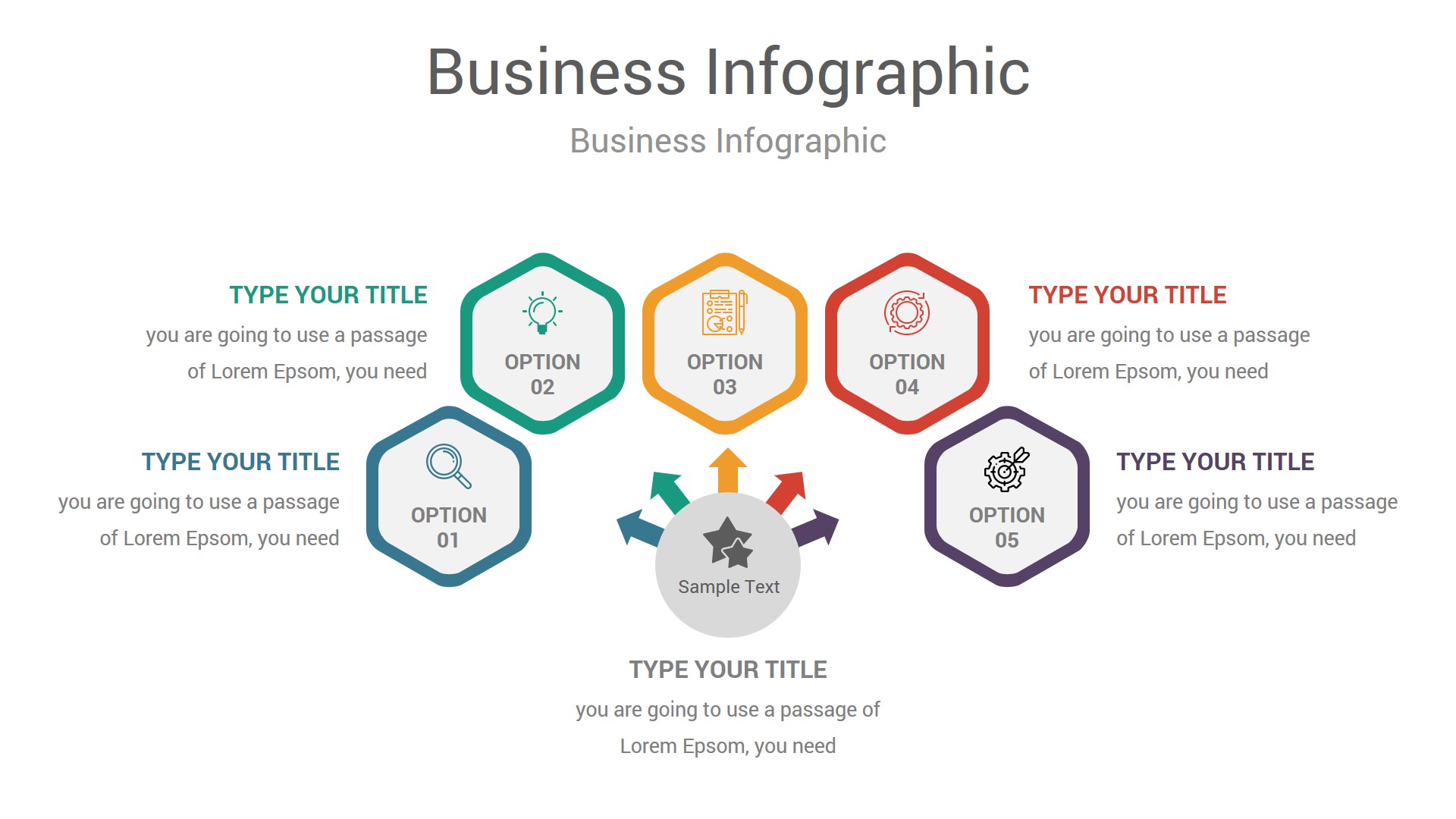 Business Infographic

Business Infographic

TYPE YOUR TITLE

you are going to use a passage of Lorem Epsom, you need

OPTION 02

OPTION 03

OPTION 04

TYPE YOUR TITLE

you are going to use a passage of Lorem Epsom, you need

TYPE YOUR TITLE

you are going to use a passage of Lorem Epsom, you need

OPTION 01

Sample Text

OPTION 05

TYPE YOUR TITLE

you are going to use a passage of Lorem Epsom, you need

TYPE YOUR TITLE

you are going to use a passage of Lorem Epsom, you need