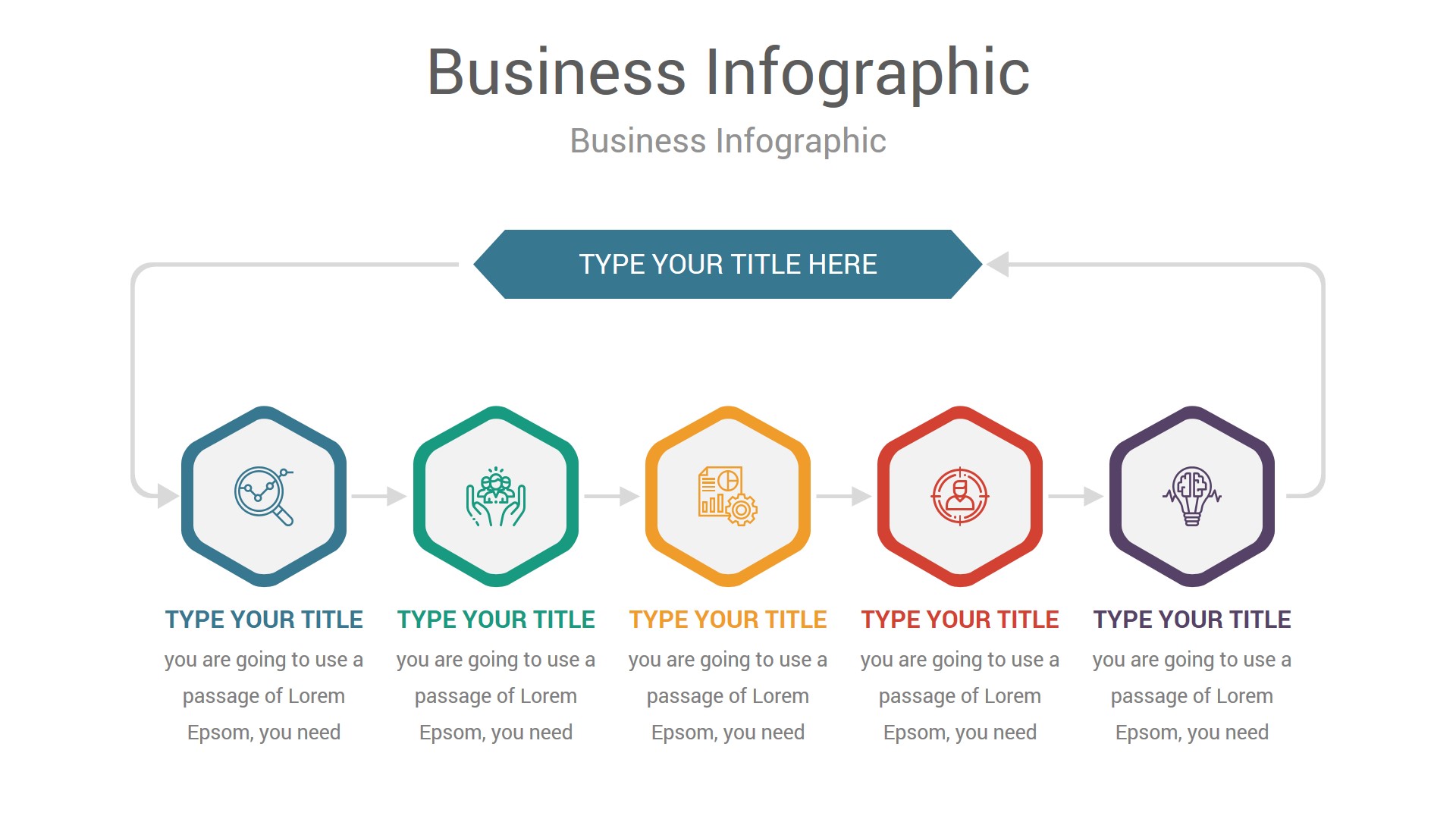 Business Infographic

Business Infographic

TYPE YOUR TITLE HERE

TYPE YOUR TITLE

you are going to use a passage of Lorem Epsom, you need

TYPE YOUR TITLE

you are going to use a passage of Lorem Epsom, you need

TYPE YOUR TITLE

you are going to use a passage of Lorem Epsom, you need

TYPE YOUR TITLE

you are going to use a passage of Lorem Epsom, you need

TYPE YOUR TITLE

you are going to use a passage of Lorem Epsom, you need