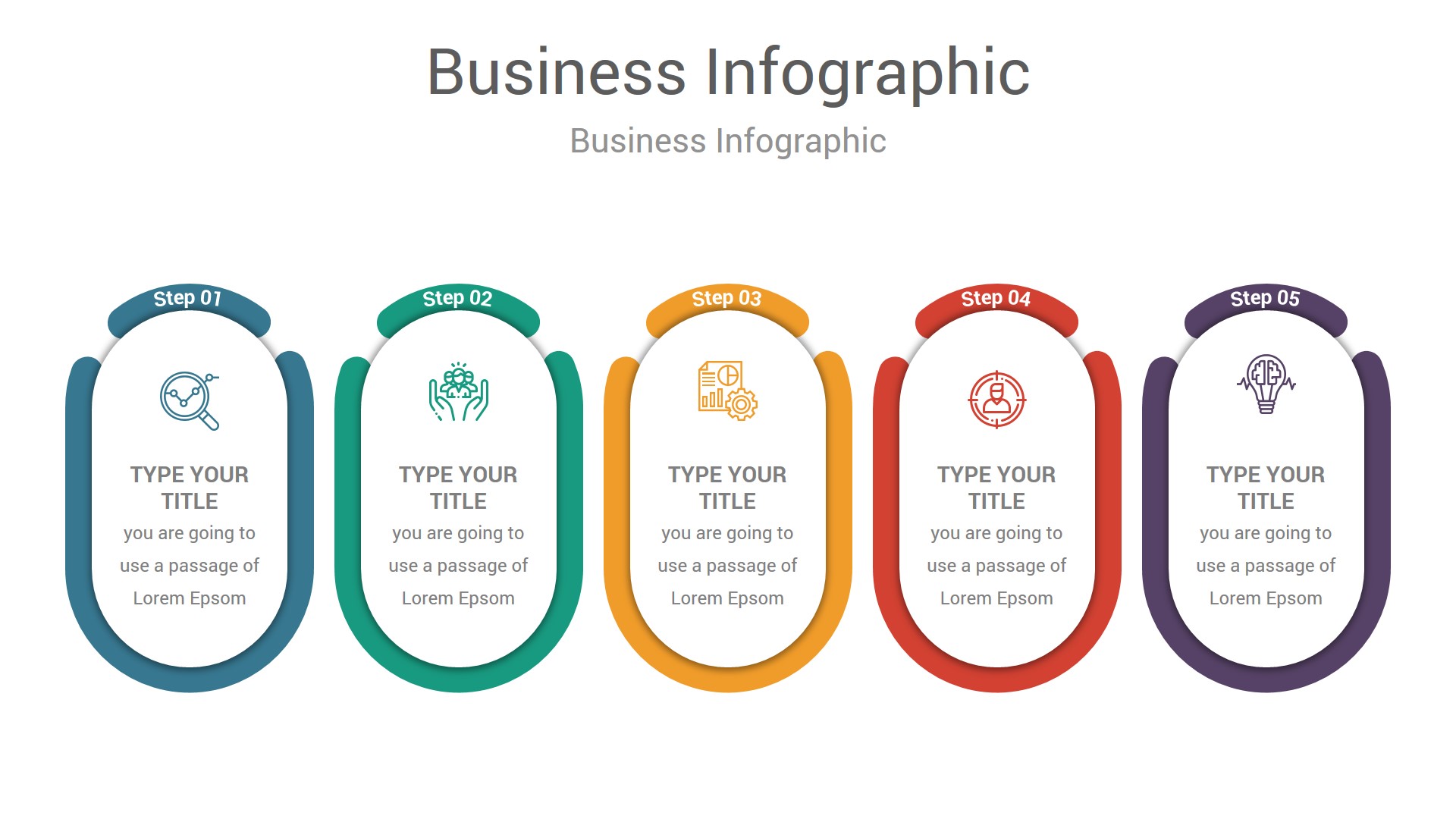 Business Infographic

Business Infographic

Step 01

TYPE YOUR TITLE

you are going to use a passage of Lorem Epsom

Step 02

TYPE YOUR TITLE

you are going to use a passage of Lorem Epsom

Step 03

TYPE YOUR TITLE

you are going to use a passage of Lorem Epsom

Step 04

TYPE YOUR TITLE

you are going to use a passage of Lorem Epsom

Step 05

TYPE YOUR TITLE

you are going to use a passage of Lorem Epsom