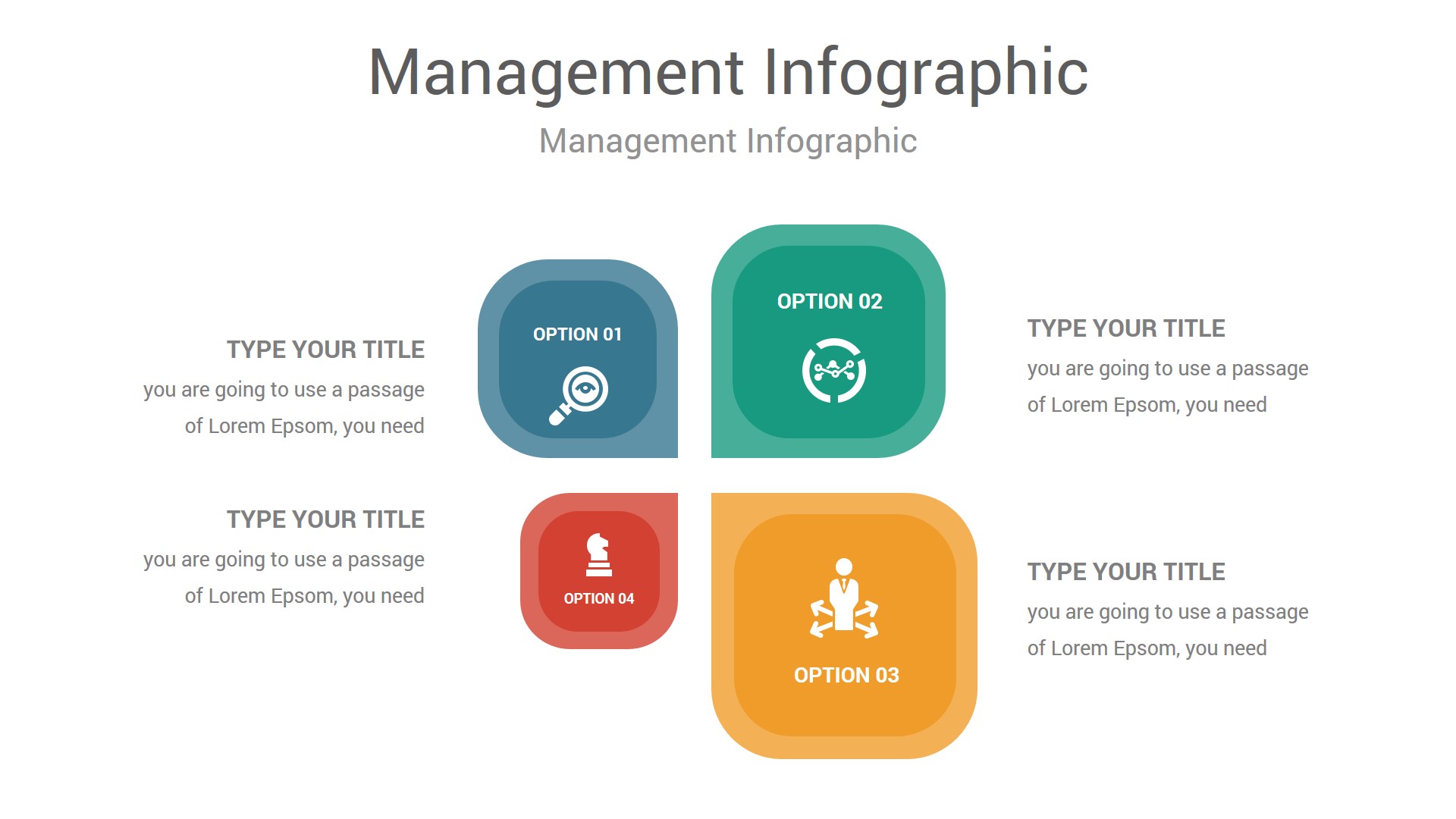 Management Infographic

Management Infographic

TYPE YOUR TITLE

you are going to use a passage of Lorem Epsom, you need

OPTION 01

OPTION 02

TYPE YOUR TITLE

you are going to use a passage of Lorem Epsom, you need

TYPE YOUR TITLE

you are going to use a passage of Lorem Epsom, you need

OPTION 04

OPTION 03

TYPE YOUR TITLE

you are going to use a passage of Lorem Epsom, you need