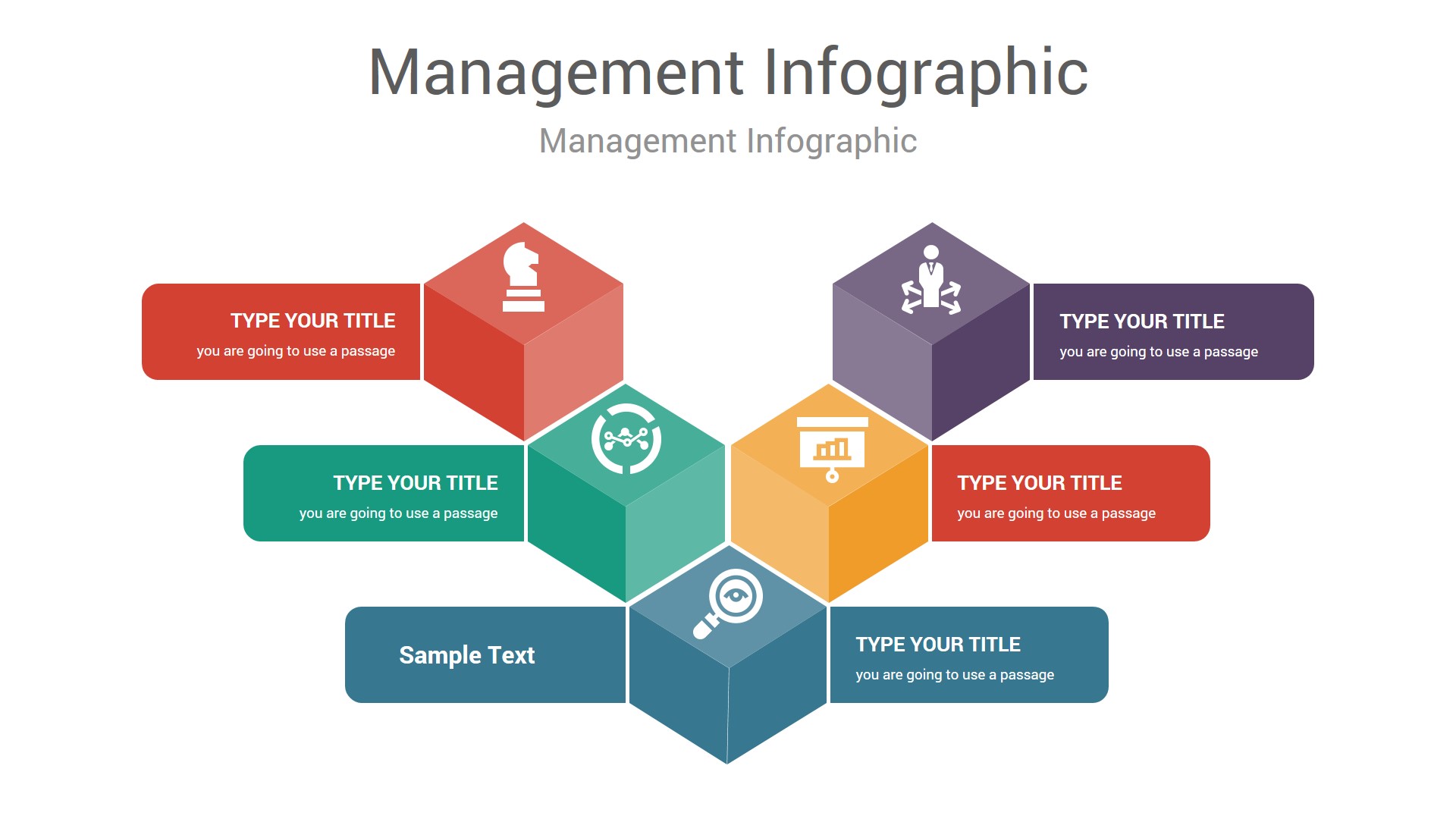 Management Infographic

Management Infographic

TYPE YOUR TITLE
you are going to use a passage

TYPE YOUR TITLE
you are going to use a passage

TYPE YOUR TITLE
you are going to use a passage

TYPE YOUR TITLE
you are going to use a passage

Sample Text

TYPE YOUR TITLE
you are going to use a passage