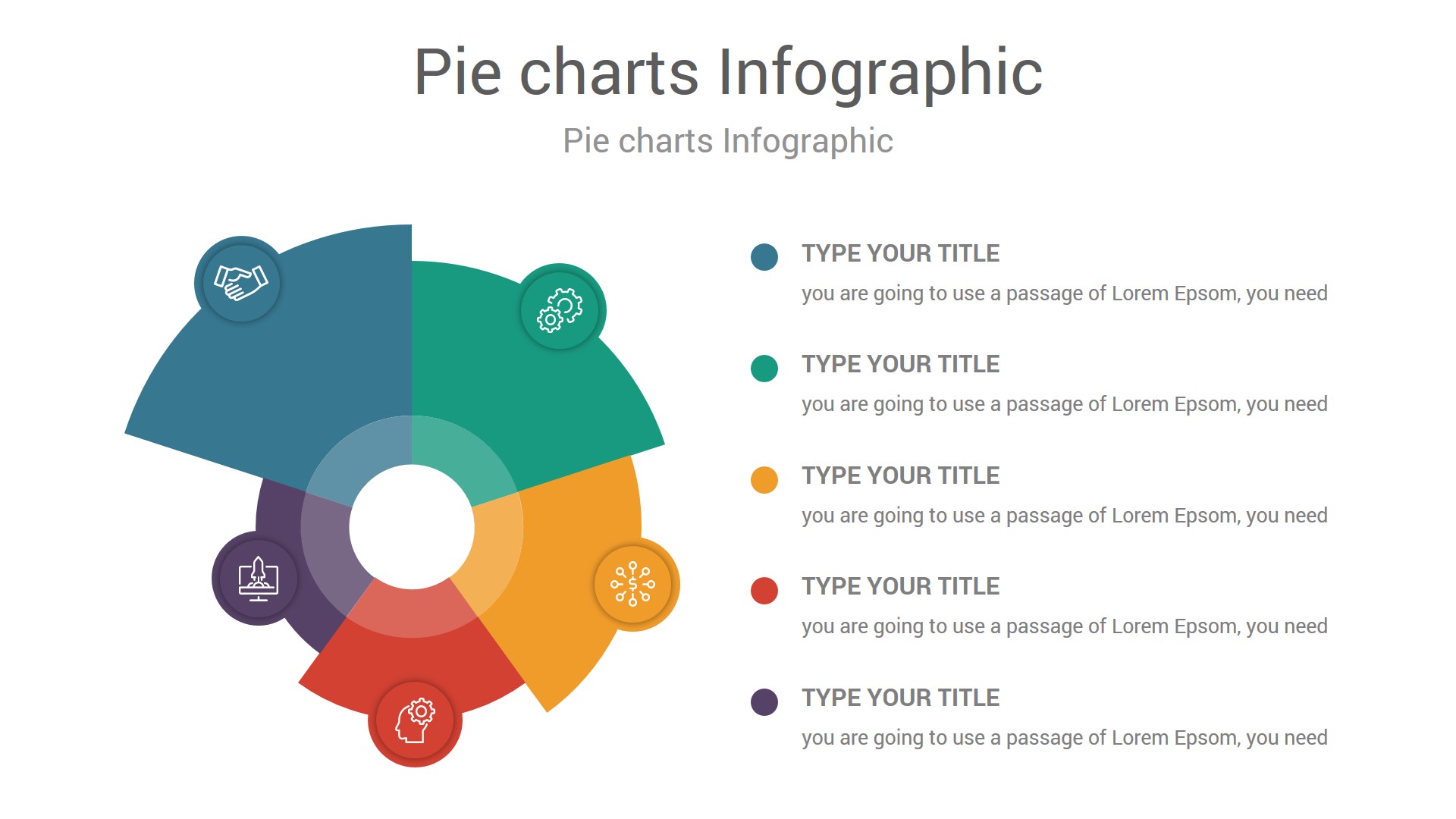 Pie charts Infographic

Pie charts Infographic

TYPE YOUR TITLE

you are going to use a passage of Lorem Epsom, you need

TYPE YOUR TITLE

you are going to use a passage of Lorem Epsom, you need

TYPE YOUR TITLE

you are going to use a passage of Lorem Epsom, you need

TYPE YOUR TITLE

you are going to use a passage of Lorem Epsom, you need

TYPE YOUR TITLE

you are going to use a passage of Lorem Epsom, you need