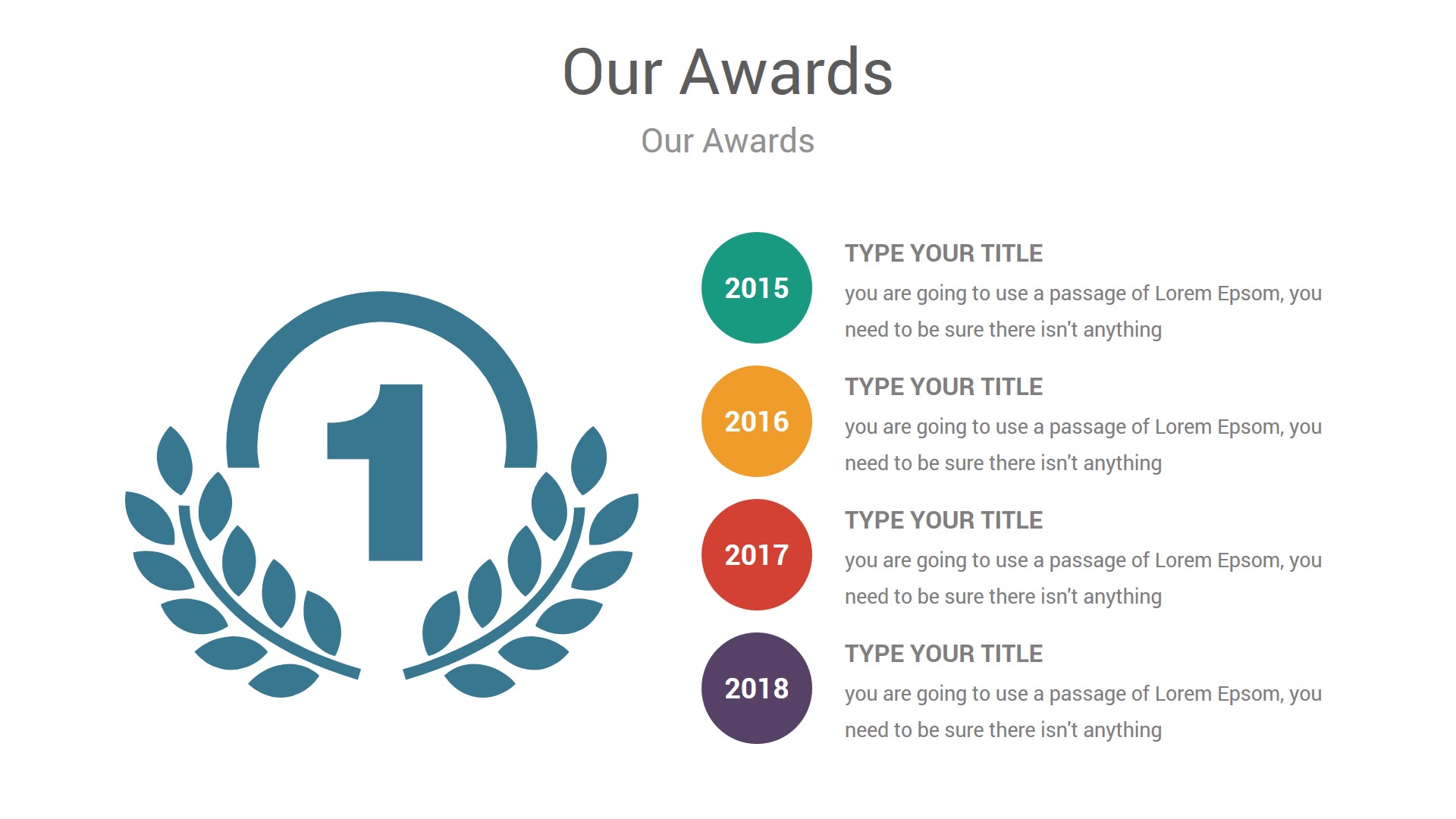 Our Awards

Our Awards

1

2015

TYPE YOUR TITLE

you are going to use a passage of Lorem Epsom, you need to be sure there isn't anything

2016

TYPE YOUR TITLE

you are going to use a passage of Lorem Epsom, you need to be sure there isn't anything

2017

TYPE YOUR TITLE

you are going to use a passage of Lorem Epsom, you need to be sure there isn't anything

2018

TYPE YOUR TITLE

you are going to use a passage of Lorem Epsom, you need to be sure there isn't anything