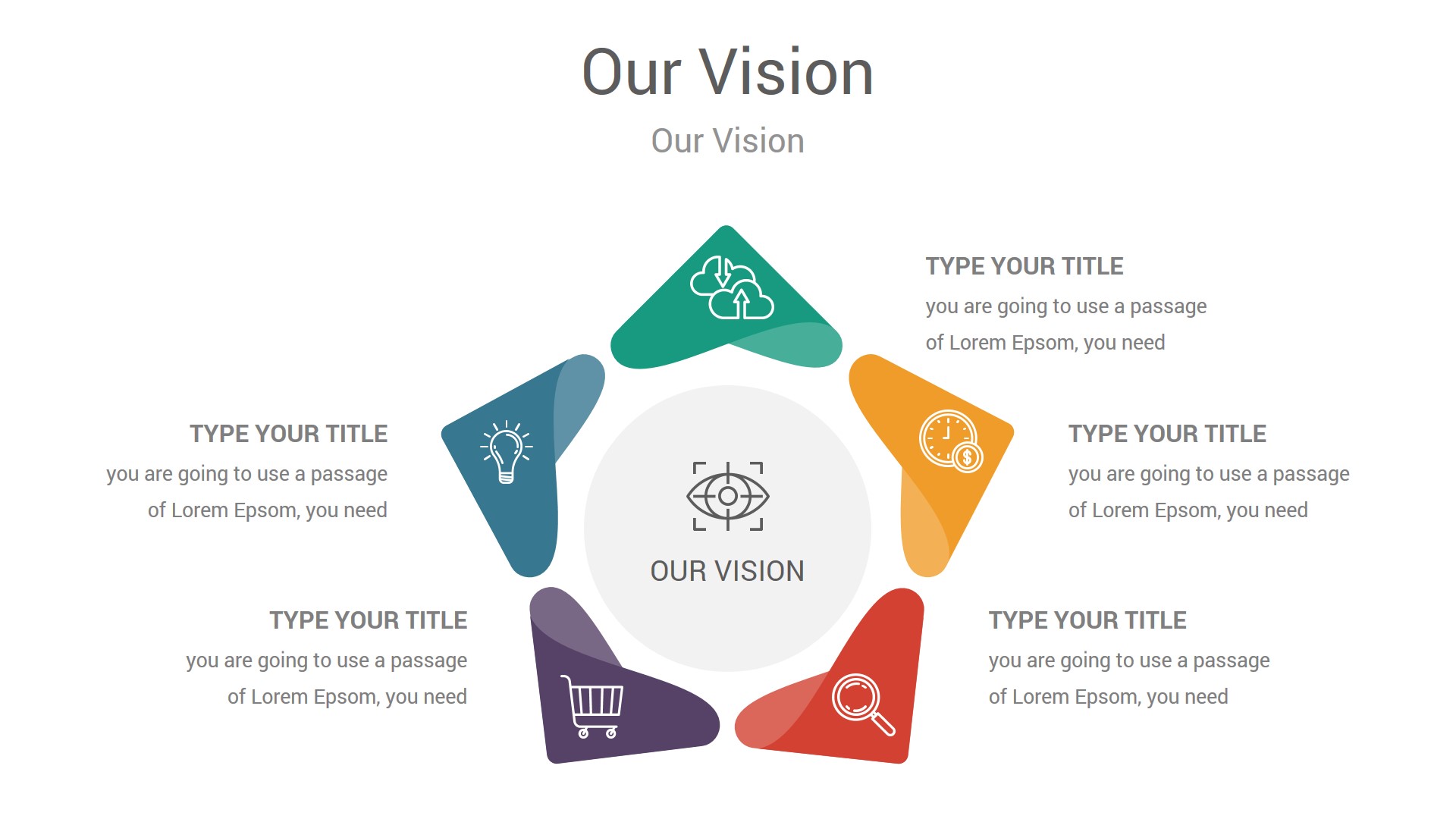 Our Vision

Our Vision

TYPE YOUR TITLE
you are going to use a passage of Lorem Epsom, you need

TYPE YOUR TITLE
you are going to use a passage of Lorem Epsom, you need

TYPE YOUR TITLE
you are going to use a passage of Lorem Epsom, you need

OUR VISION

TYPE YOUR TITLE
you are going to use a passage of Lorem Epsom, you need

TYPE YOUR TITLE
you are going to use a passage of Lorem Epsom, you need