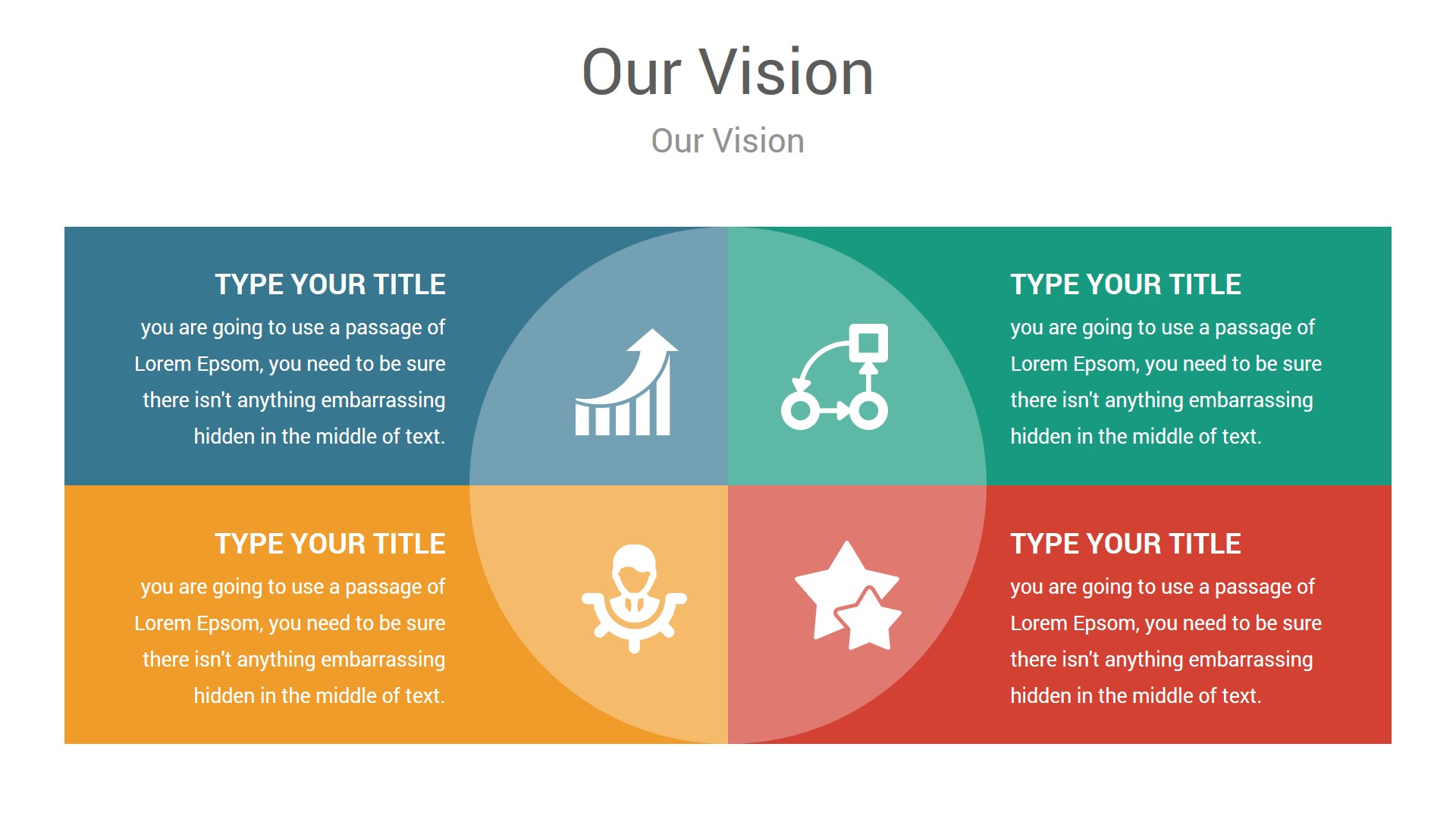 Our Vision

Our Vision

TYPE YOUR TITLE
you are going to use a passage of Lorem Epsom, you need to be sure there isn't anything embarrassing hidden in the middle of text.

TYPE YOUR TITLE
you are going to use a passage of Lorem Epsom, you need to be sure there isn't anything embarrassing hidden in the middle of text.

TYPE YOUR TITLE
you are going to use a passage of Lorem Epsom, you need to be sure there isn't anything embarrassing hidden in the middle of text.

TYPE YOUR TITLE
you are going to use a passage of Lorem Epsom, you need to be sure there isn't anything embarrassing hidden in the middle of text.