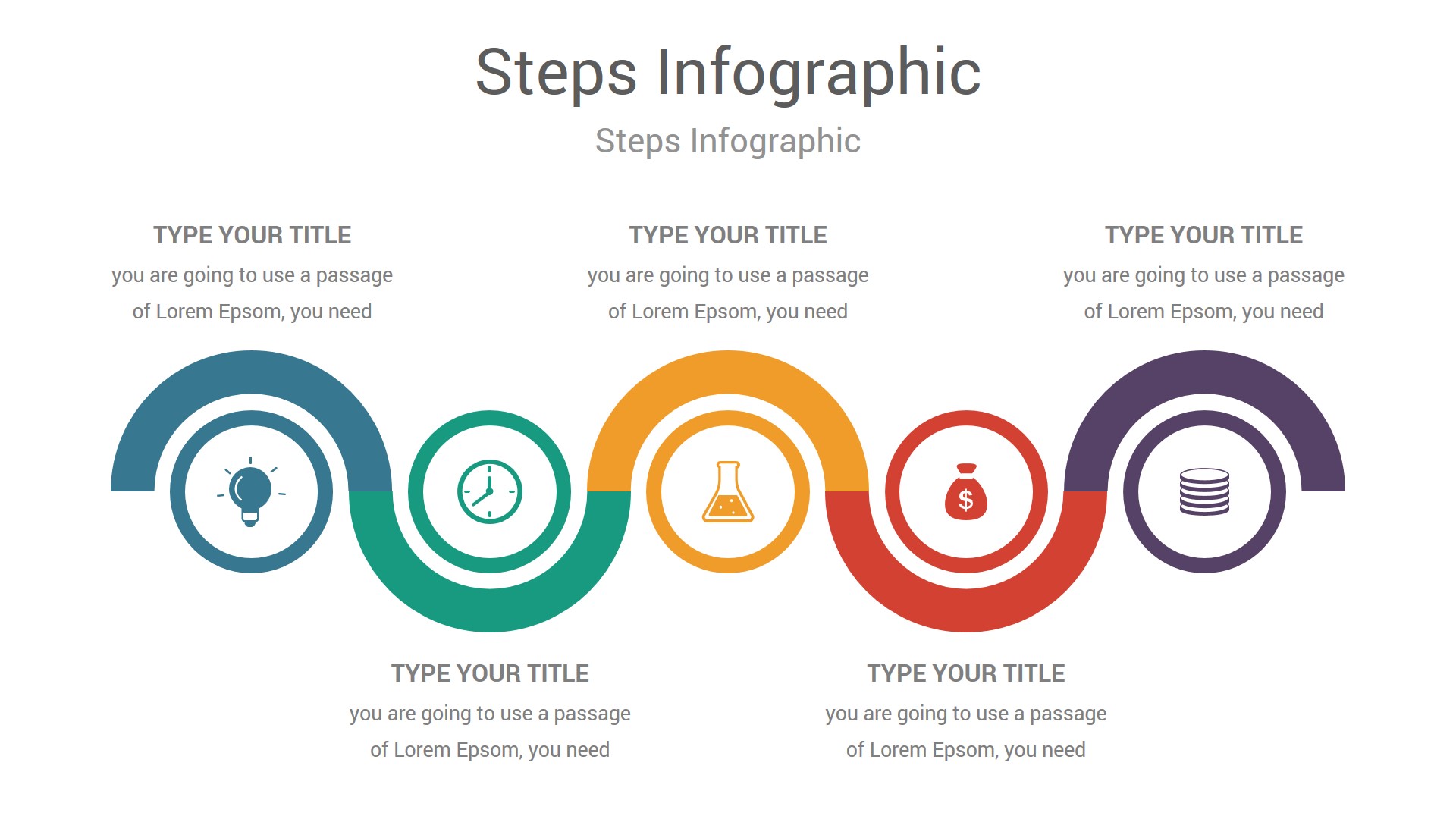 Steps Infographic

Steps Infographic

TYPE YOUR TITLE
you are going to use a passage of Lorem Epsom, you need

TYPE YOUR TITLE
you are going to use a passage of Lorem Epsom, you need

TYPE YOUR TITLE
you are going to use a passage of Lorem Epsom, you need

$

TYPE YOUR TITLE
you are going to use a passage of Lorem Epsom, you need

TYPE YOUR TITLE
you are going to use a passage of Lorem Epsom, you need