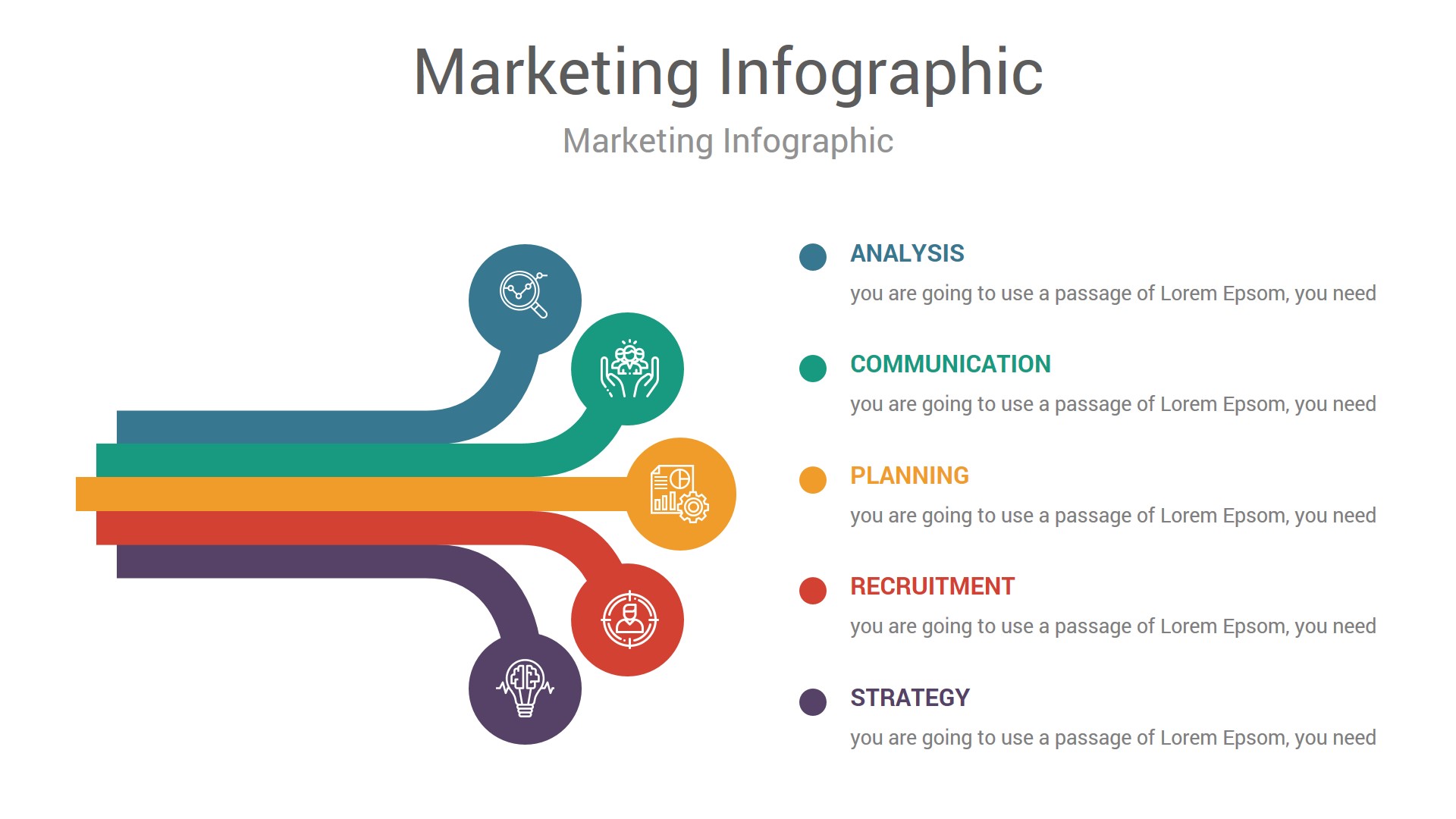 Marketing Infographic

Marketing Infographic

ANALYSIS

you are going to use a passage of Lorem Epsom, you need

COMMUNICATION

you are going to use a passage of Lorem Epsom, you need

PLANNING

you are going to use a passage of Lorem Epsom, you need

RECRUITMENT

you are going to use a passage of Lorem Epsom, you need

STRATEGY

you are going to use a passage of Lorem Epsom, you need