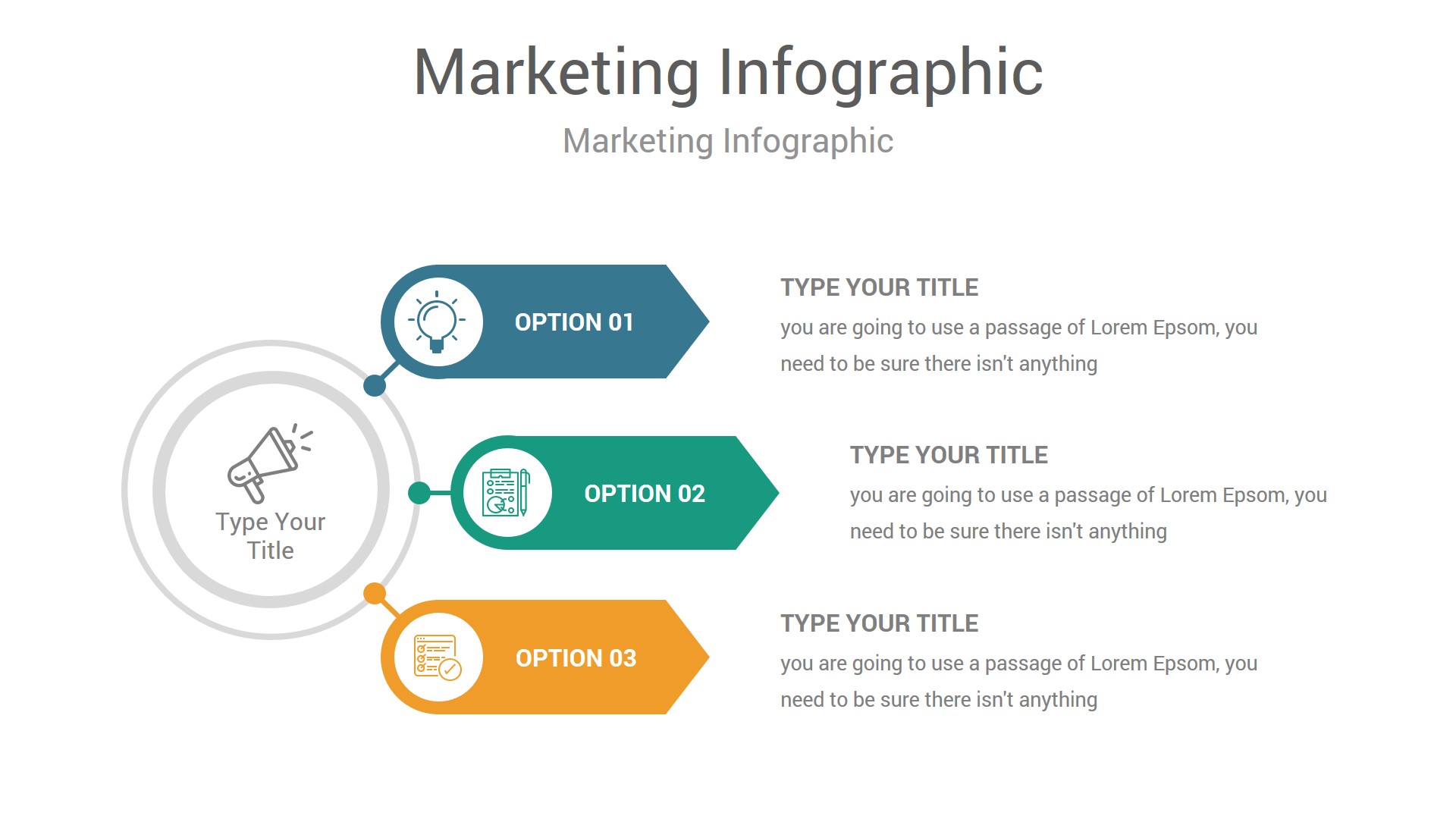 Marketing Infographic

Marketing Infographic

Type Your Title

OPTION 01

TYPE YOUR TITLE

you are going to use a passage of Lorem Epsom, you need to be sure there isn't anything

OPTION 02

TYPE YOUR TITLE

you are going to use a passage of Lorem Epsom, you need to be sure there isn't anything

OPTION 03

TYPE YOUR TITLE

you are going to use a passage of Lorem Epsom, you need to be sure there isn't anything