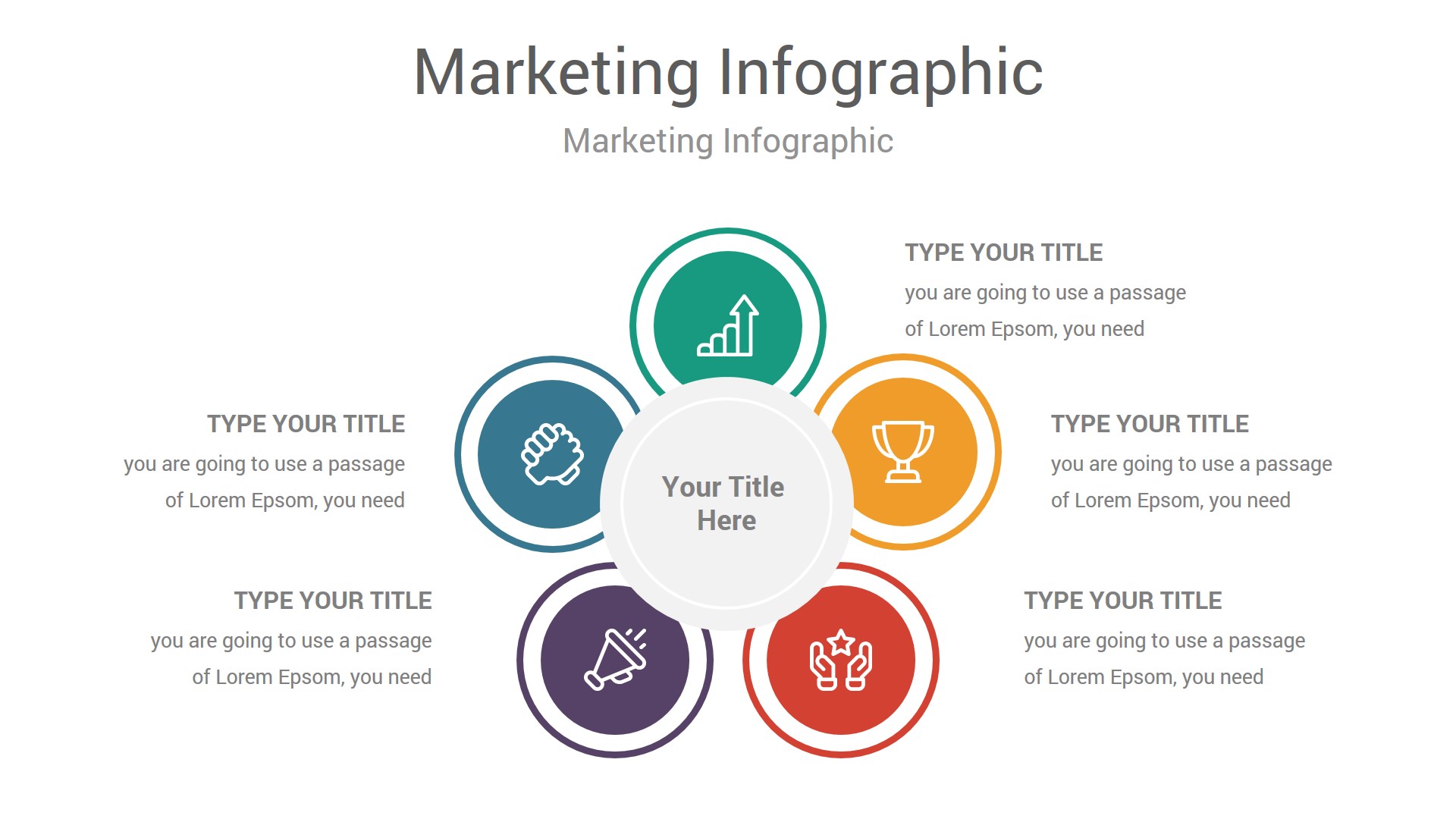 Marketing Infographic

Marketing Infographic

TYPE YOUR TITLE
you are going to use a passage of Lorem Epsom, you need

TYPE YOUR TITLE
you are going to use a passage of Lorem Epsom, you need

Your Title Here

TYPE YOUR TITLE
you are going to use a passage of Lorem Epsom, you need

TYPE YOUR TITLE
you are going to use a passage of Lorem Epsom, you need

TYPE YOUR TITLE
you are going to use a passage of Lorem Epsom, you need