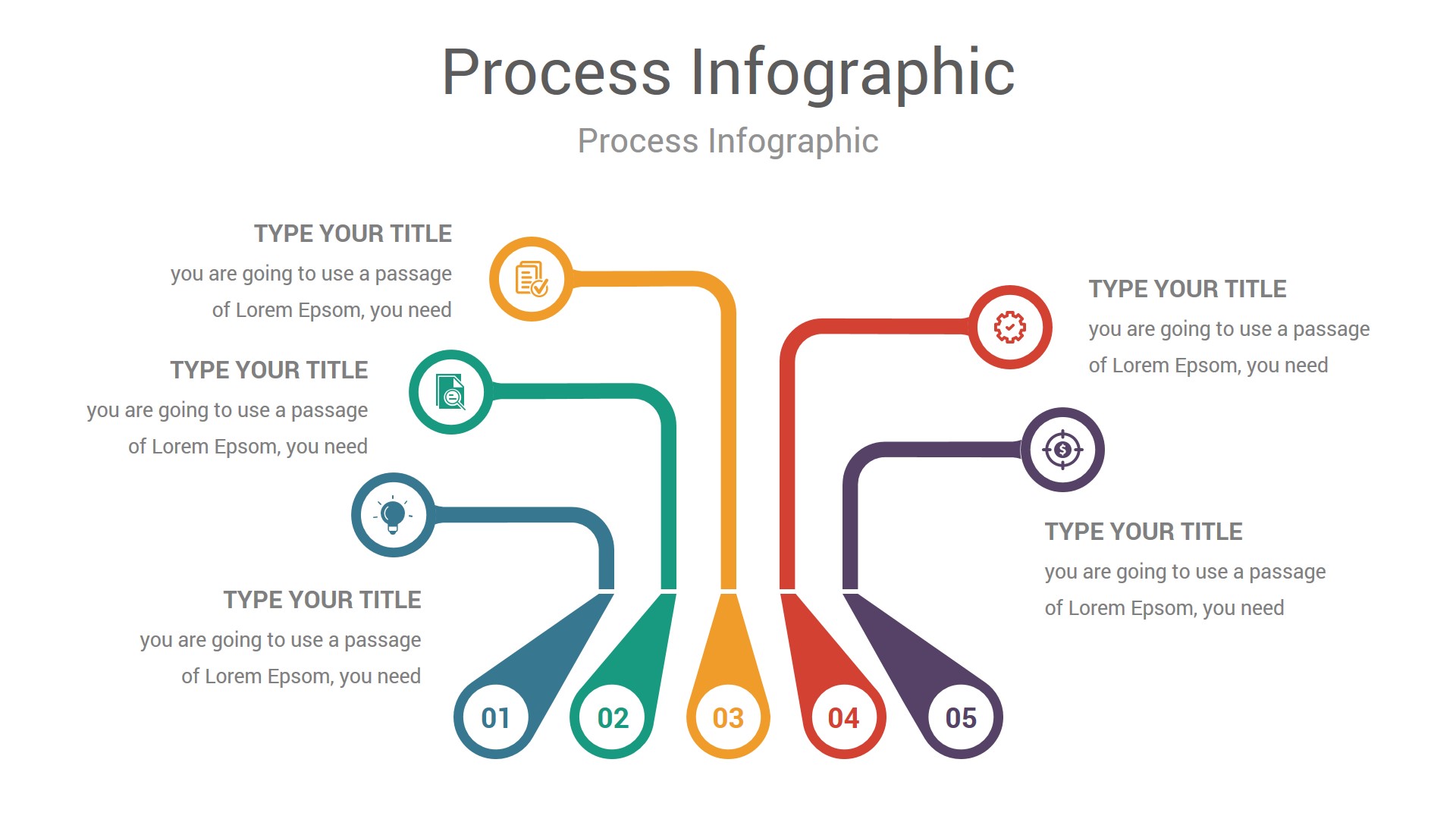 Process Infographic

Process Infographic

TYPE YOUR TITLE
you are going to use a passage of Lorem Epsom, you need

TYPE YOUR TITLE
you are going to use a passage of Lorem Epsom, you need

TYPE YOUR TITLE
you are going to use a passage of Lorem Epsom, you need

TYPE YOUR TITLE
you are going to use a passage of Lorem Epsom, you need

TYPE YOUR TITLE
you are going to use a passage of Lorem Epsom, you need

01 02 03 04 05