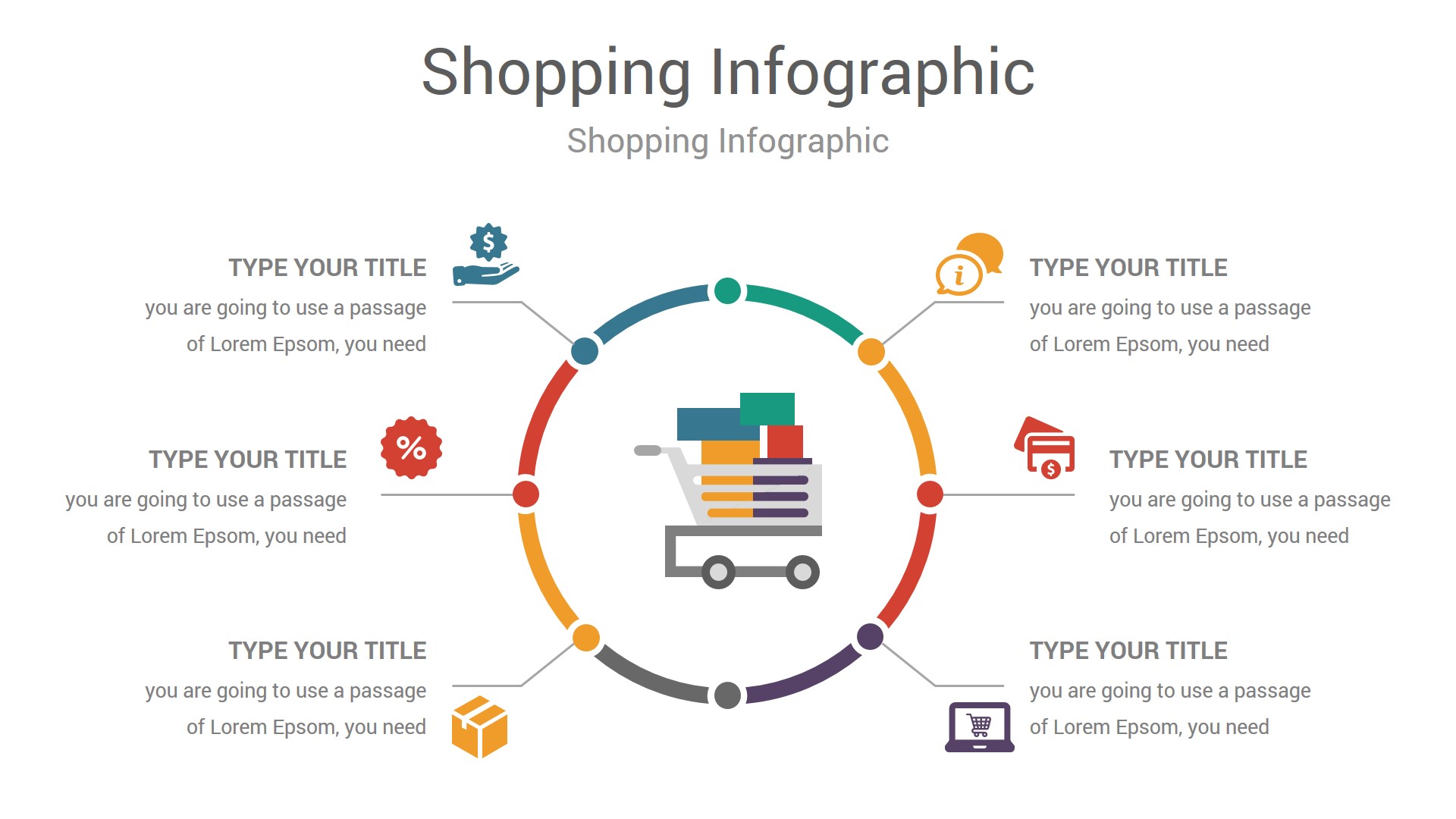 Shopping Infographic

Shopping Infographic

TYPE YOUR TITLE

you are going to use a passage of Lorem Epsom, you need

TYPE YOUR TITLE

you are going to use a passage of Lorem Epsom, you need

TYPE YOUR TITLE

you are going to use a passage of Lorem Epsom, you need

TYPE YOUR TITLE

you are going to use a passage of Lorem Epsom, you need

TYPE YOUR TITLE

you are going to use a passage of Lorem Epsom, you need

TYPE YOUR TITLE

you are going to use a passage of Lorem Epsom, you need