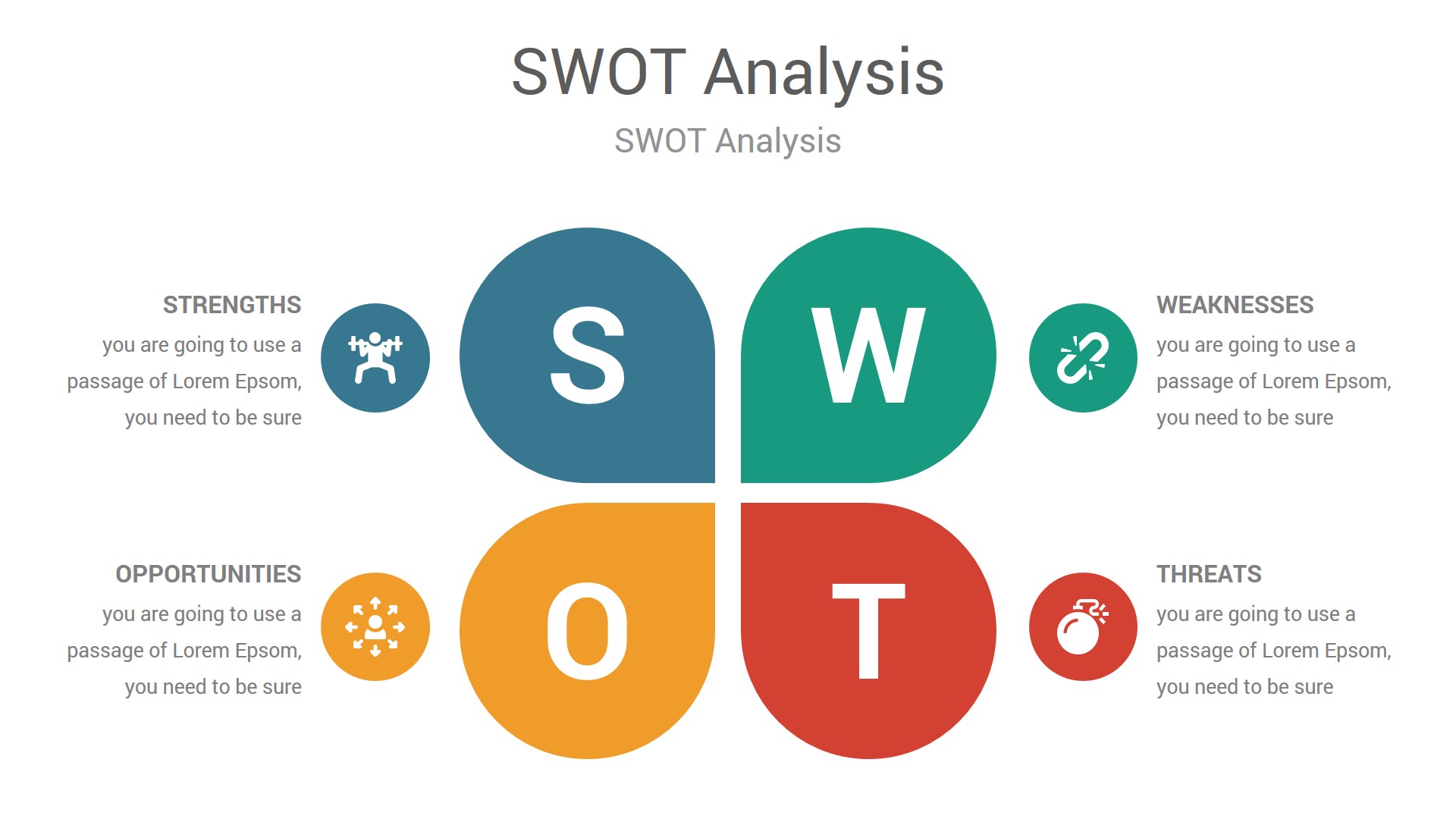 SWOT Analysis

SWOT Analysis

STRENGTHS
you are going to use a passage of Lorem Epsom, you need to be sure

S

W

WEAKNESSES
you are going to use a passage of Lorem Epsom, you need to be sure

OPPORTUNITIES
you are going to use a passage of Lorem Epsom, you need to be sure

O

T

THREATS
you are going to use a passage of Lorem Epsom, you need to be sure