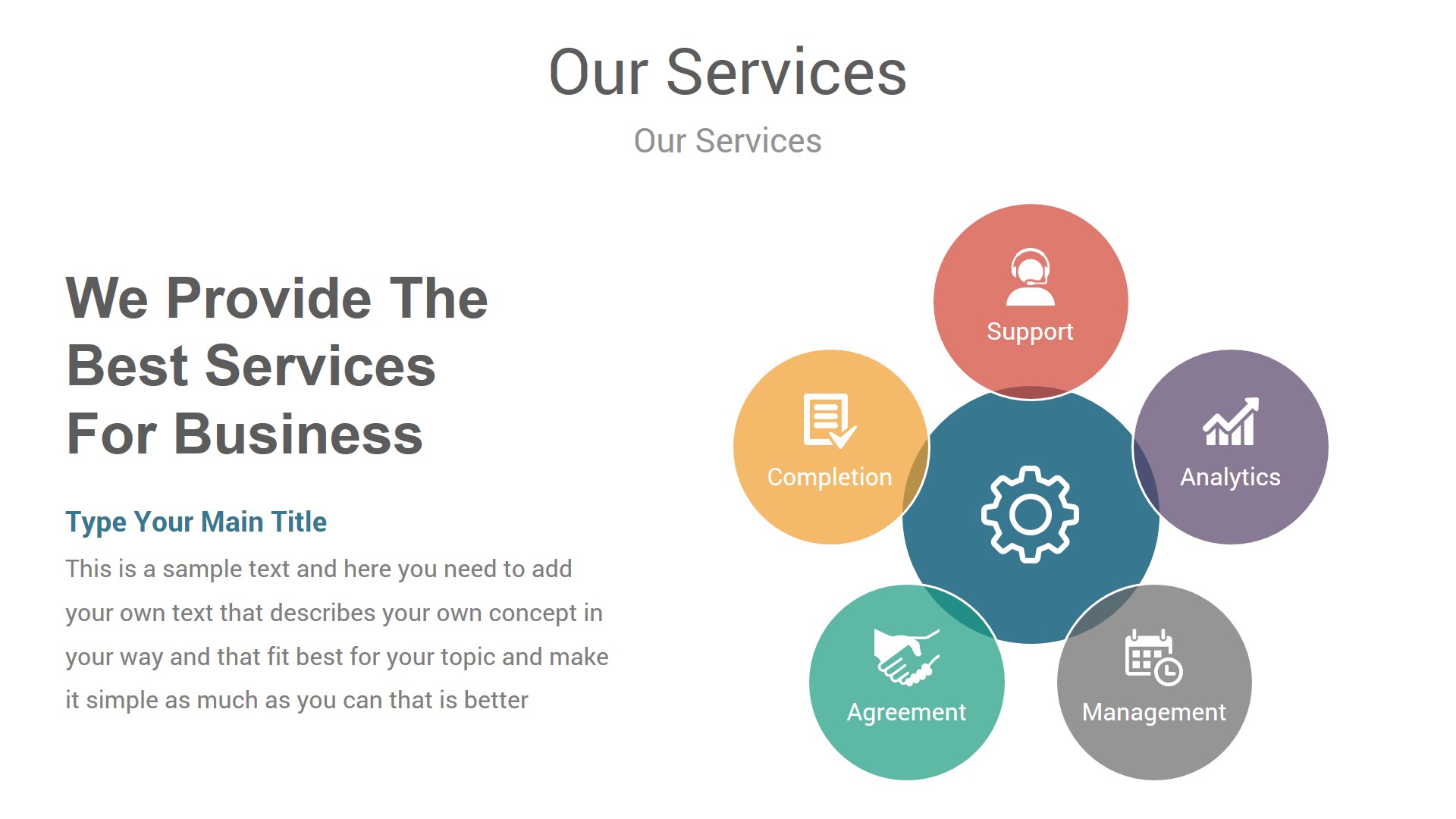 Our Services

Our Services

We Provide The Best Services For Business

Type Your Main Title

This is a sample text and here you need to add your own text that describes your own concept in your way and that fit best for your topic and make it simple as much as you can that is better

Support

Completion

Analytics

Agreement

Management