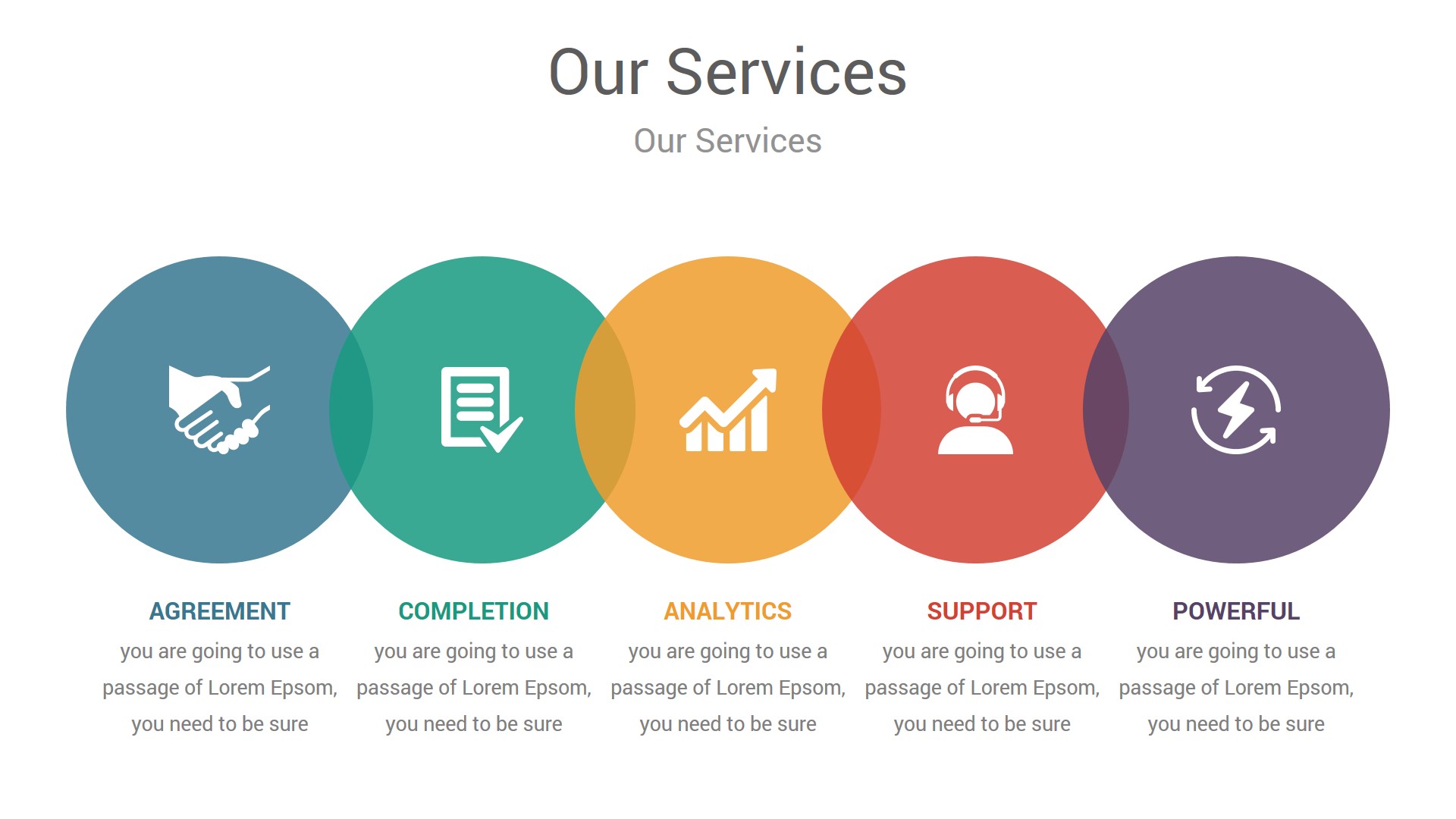 Our Services

Our Services

AGREEMENT
you are going to use a passage of Lorem Epsom, you need to be sure

COMPLETION
you are going to use a passage of Lorem Epsom, you need to be sure

ANALYTICS
you are going to use a passage of Lorem Epsom, you need to be sure

SUPPORT
you are going to use a passage of Lorem Epsom, you need to be sure

POWERFUL
you are going to use a passage of Lorem Epsom, you need to be sure