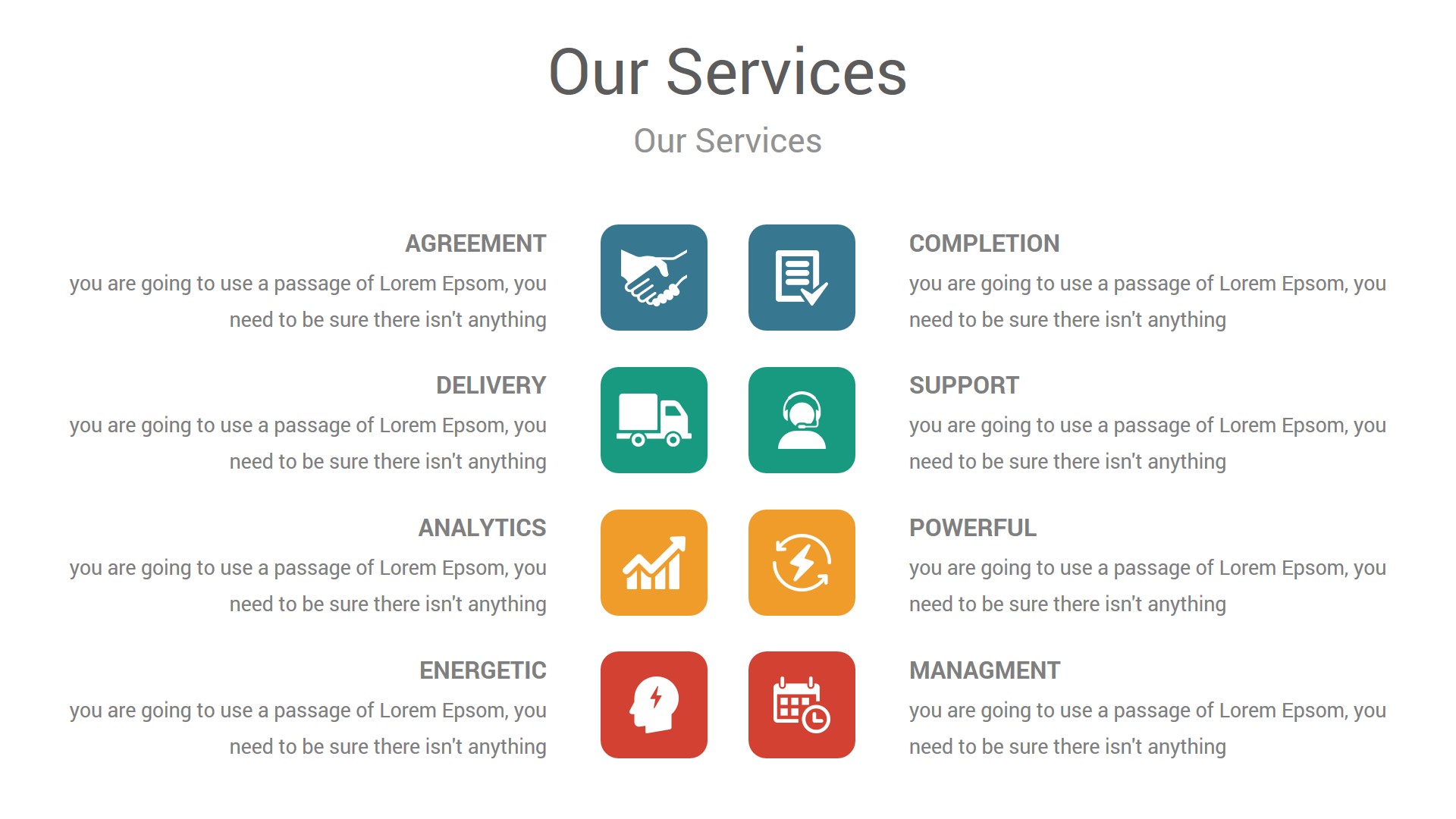 Our Services

Our Services

AGREEMENT

you are going to use a passage of Lorem Epsom, you need to be sure there isn't anything

DELIVERY

you are going to use a passage of Lorem Epsom, you need to be sure there isn't anything

ANALYTICS

you are going to use a passage of Lorem Epsom, you need to be sure there isn't anything

ENERGETIC

you are going to use a passage of Lorem Epsom, you need to be sure there isn't anything

COMPLETION

you are going to use a passage of Lorem Epsom, you need to be sure there isn't anything

SUPPORT

you are going to use a passage of Lorem Epsom, you need to be sure there isn't anything

POWERFUL

you are going to use a passage of Lorem Epsom, you need to be sure there isn't anything

MANAGMENT

you are going to use a passage of Lorem Epsom, you need to be sure there isn't anything