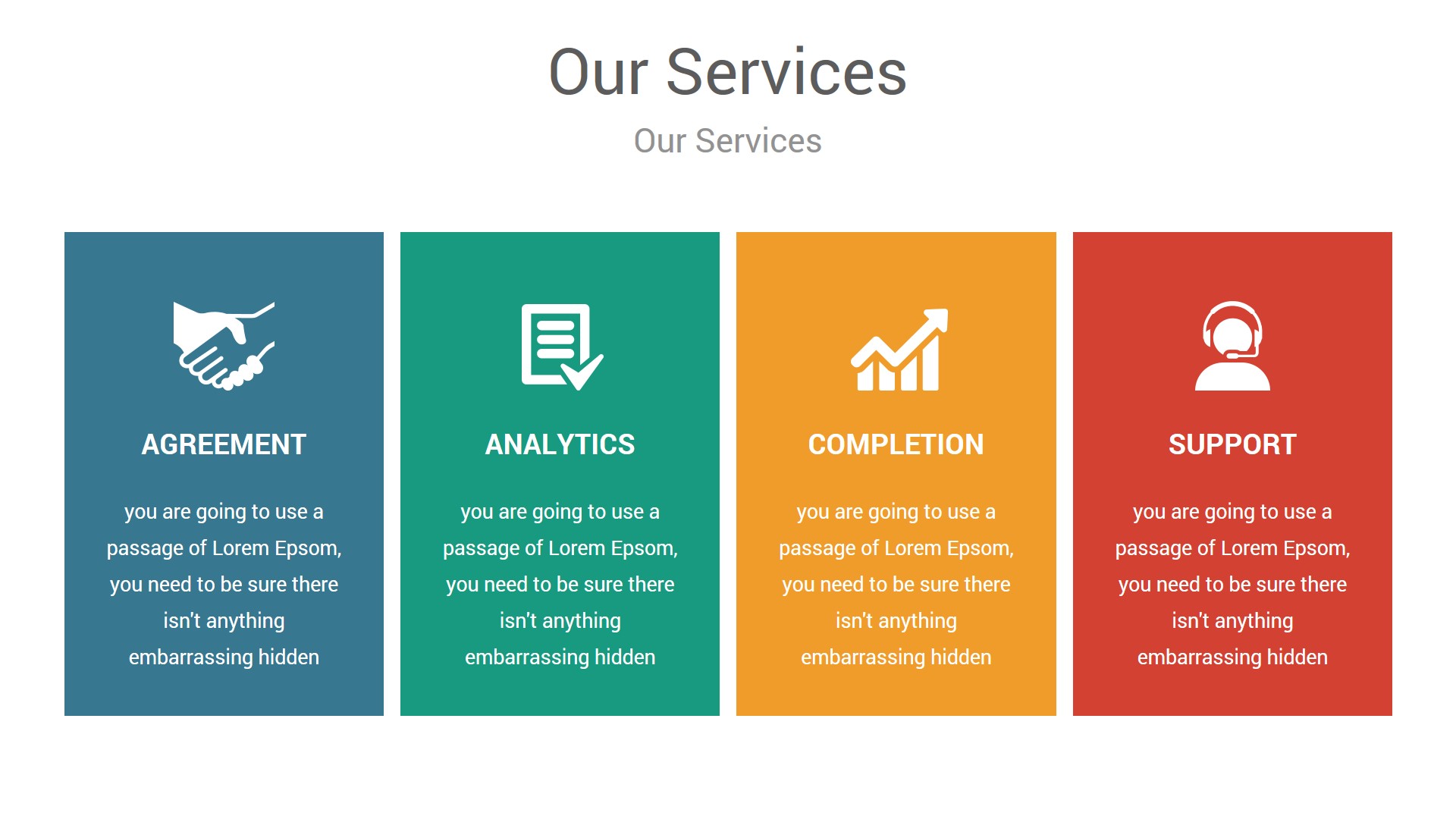 Our Services

Our Services

AGREEMENT

you are going to use a passage of Lorem Epsom, you need to be sure there isn't anything embarrassing hidden

ANALYTICS

you are going to use a passage of Lorem Epsom, you need to be sure there isn't anything embarrassing hidden

COMPLETION

you are going to use a passage of Lorem Epsom, you need to be sure there isn't anything embarrassing hidden

SUPPORT

you are going to use a passage of Lorem Epsom, you need to be sure there isn't anything embarrassing hidden