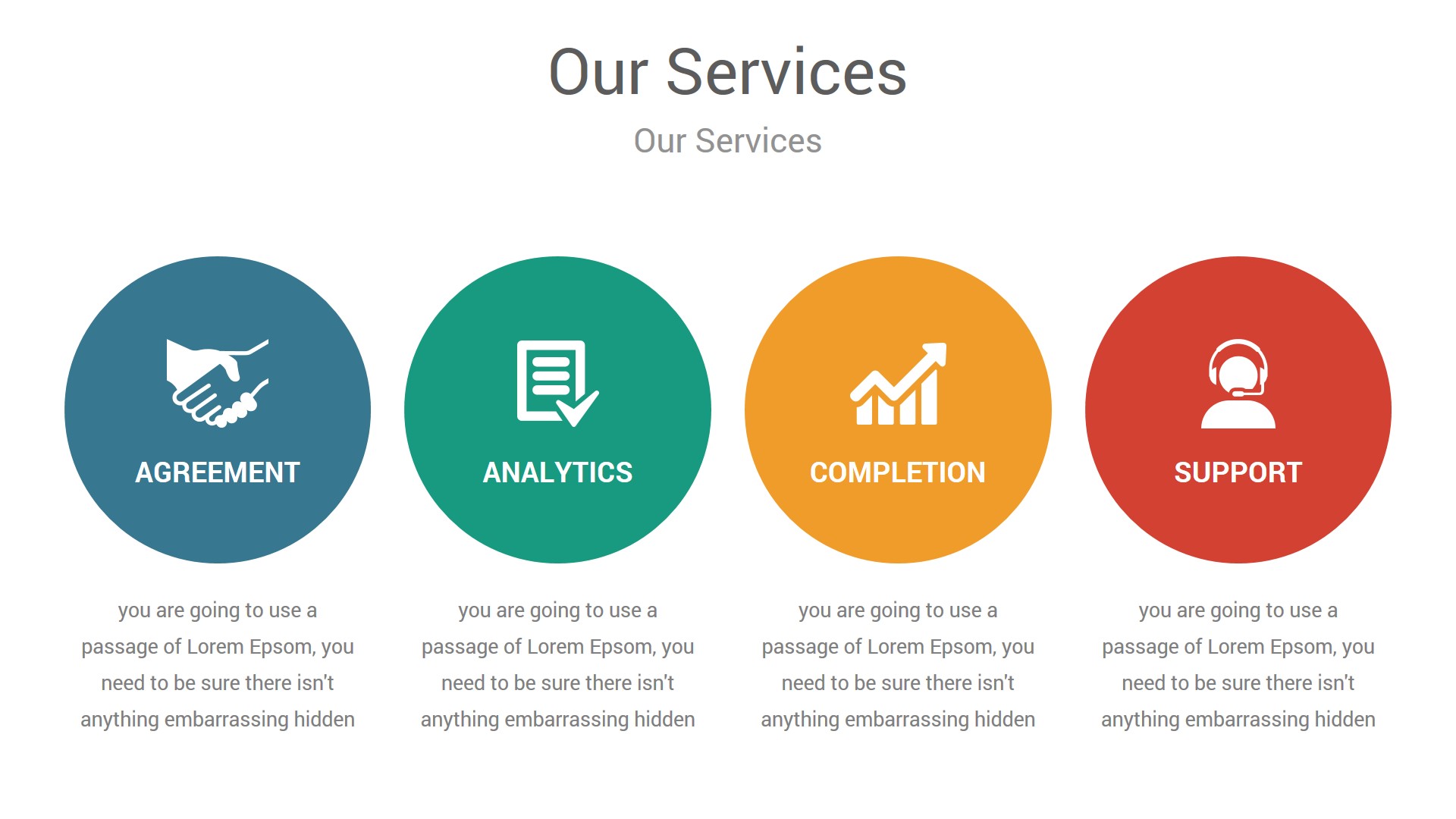 Our Services

Our Services

AGREEMENT

you are going to use a passage of Lorem Epsom, you need to be sure there isn't anything embarrassing hidden

ANALYTICS

you are going to use a passage of Lorem Epsom, you need to be sure there isn't anything embarrassing hidden

COMPLETION

you are going to use a passage of Lorem Epsom, you need to be sure there isn't anything embarrassing hidden

SUPPORT

you are going to use a passage of Lorem Epsom, you need to be sure there isn't anything embarrassing hidden