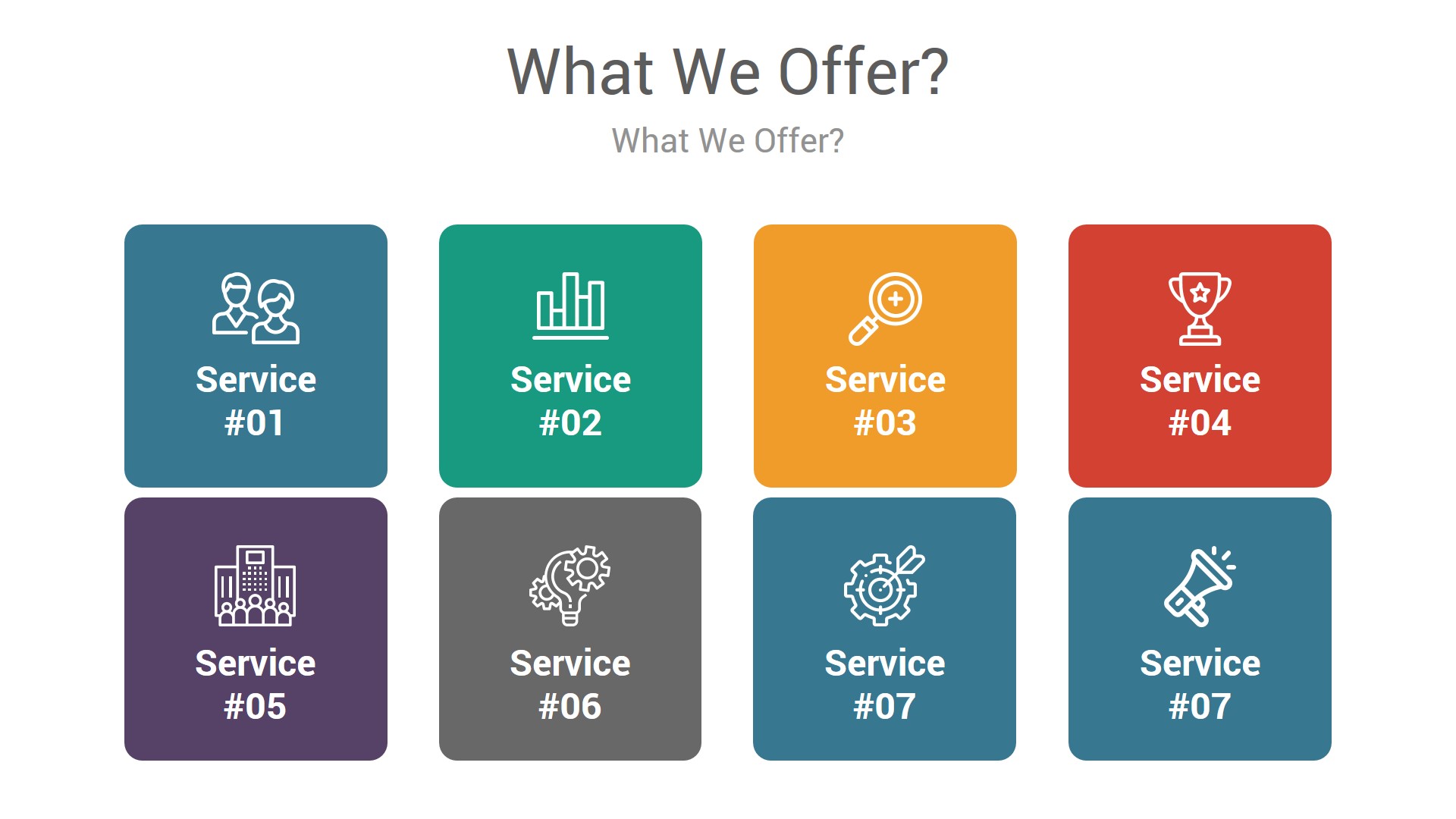 What We Offer?

What We Offer?

Service #01

Service #02

Service #03

Service #04

Service #05

Service #06

Service #07

Service #07