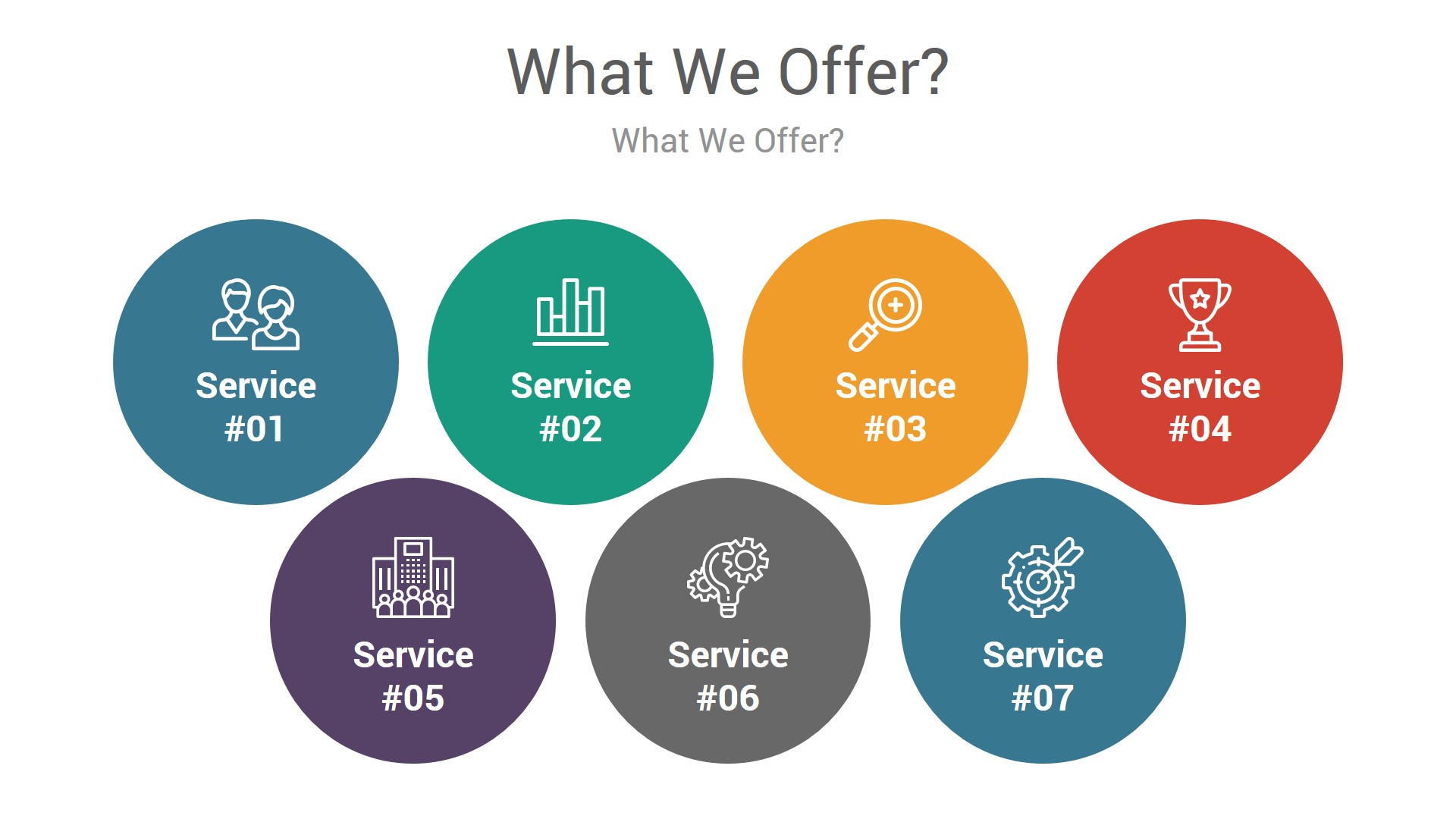 What We Offer?

What We Offer?

Service #01

Service #02

Service #03

Service #04

Service #05

Service #06

Service #07