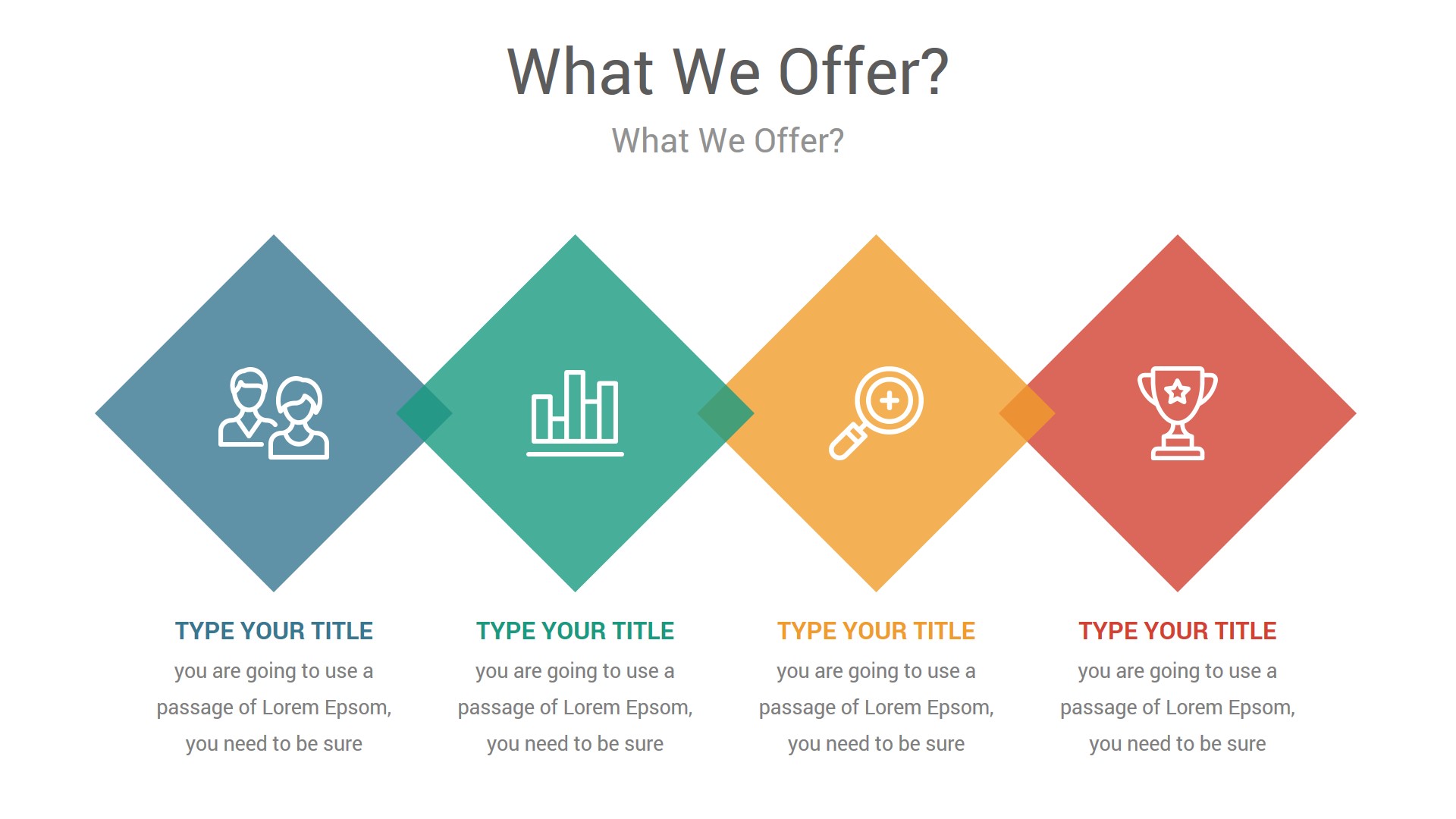 What We Offer?

What We Offer?

TYPE YOUR TITLE

you are going to use a passage of Lorem Epsom, you need to be sure

TYPE YOUR TITLE

you are going to use a passage of Lorem Epsom, you need to be sure

TYPE YOUR TITLE

you are going to use a passage of Lorem Epsom, you need to be sure

TYPE YOUR TITLE

you are going to use a passage of Lorem Epsom, you need to be sure