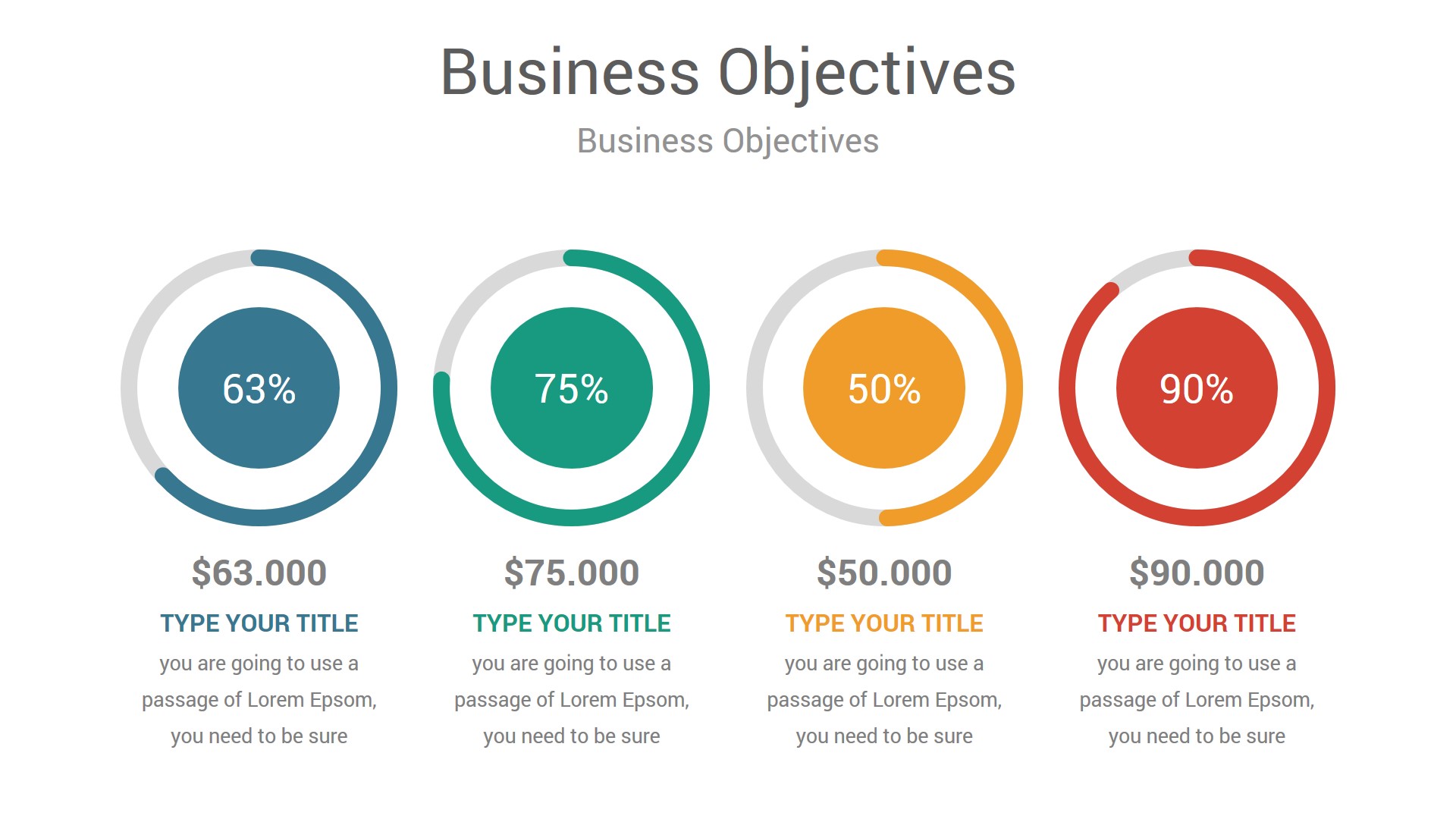 Business Objectives

Business Objectives

63%

$63.000

TYPE YOUR TITLE

you are going to use a passage of Lorem Epsom, you need to be sure

75%

$75.000

TYPE YOUR TITLE

you are going to use a passage of Lorem Epsom, you need to be sure

50%

$50.000

TYPE YOUR TITLE

you are going to use a passage of Lorem Epsom, you need to be sure

90%

$90.000

TYPE YOUR TITLE

you are going to use a passage of Lorem Epsom, you need to be sure