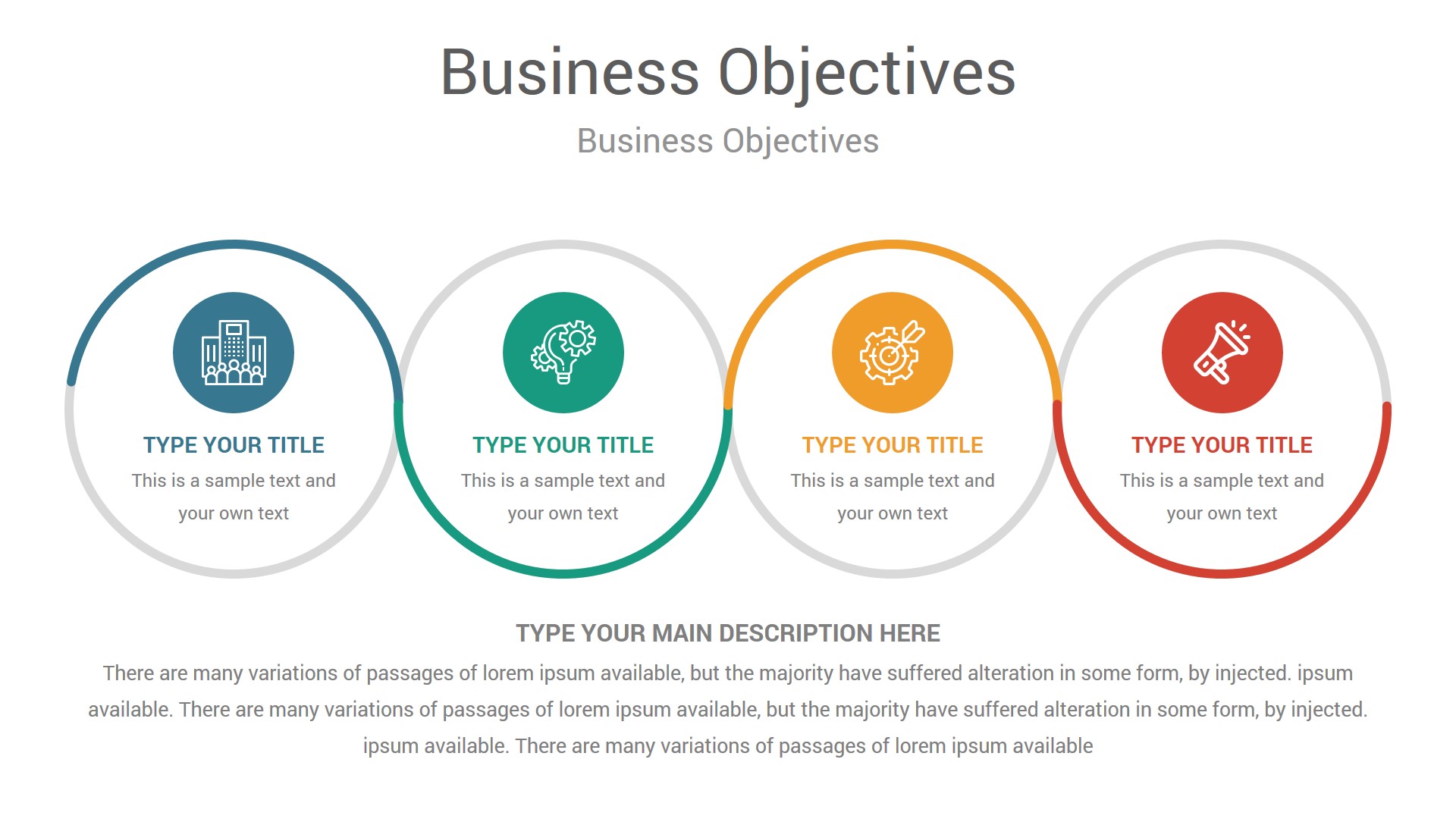 Business Objectives

Business Objectives

TYPE YOUR TITLE

This is a sample text and your own text

TYPE YOUR TITLE

This is a sample text and your own text

TYPE YOUR TITLE

This is a sample text and your own text

TYPE YOUR TITLE

This is a sample text and your own text

TYPE YOUR MAIN DESCRIPTION HERE

There are many variations of passages of lorem ipsum available, but the majority have suffered alteration in some form, by injected. ipsum available. There are many variations of passages of lorem ipsum available, but the majority have suffered alteration in some form, by injected. ipsum available. There are many variations of passages of lorem ipsum available