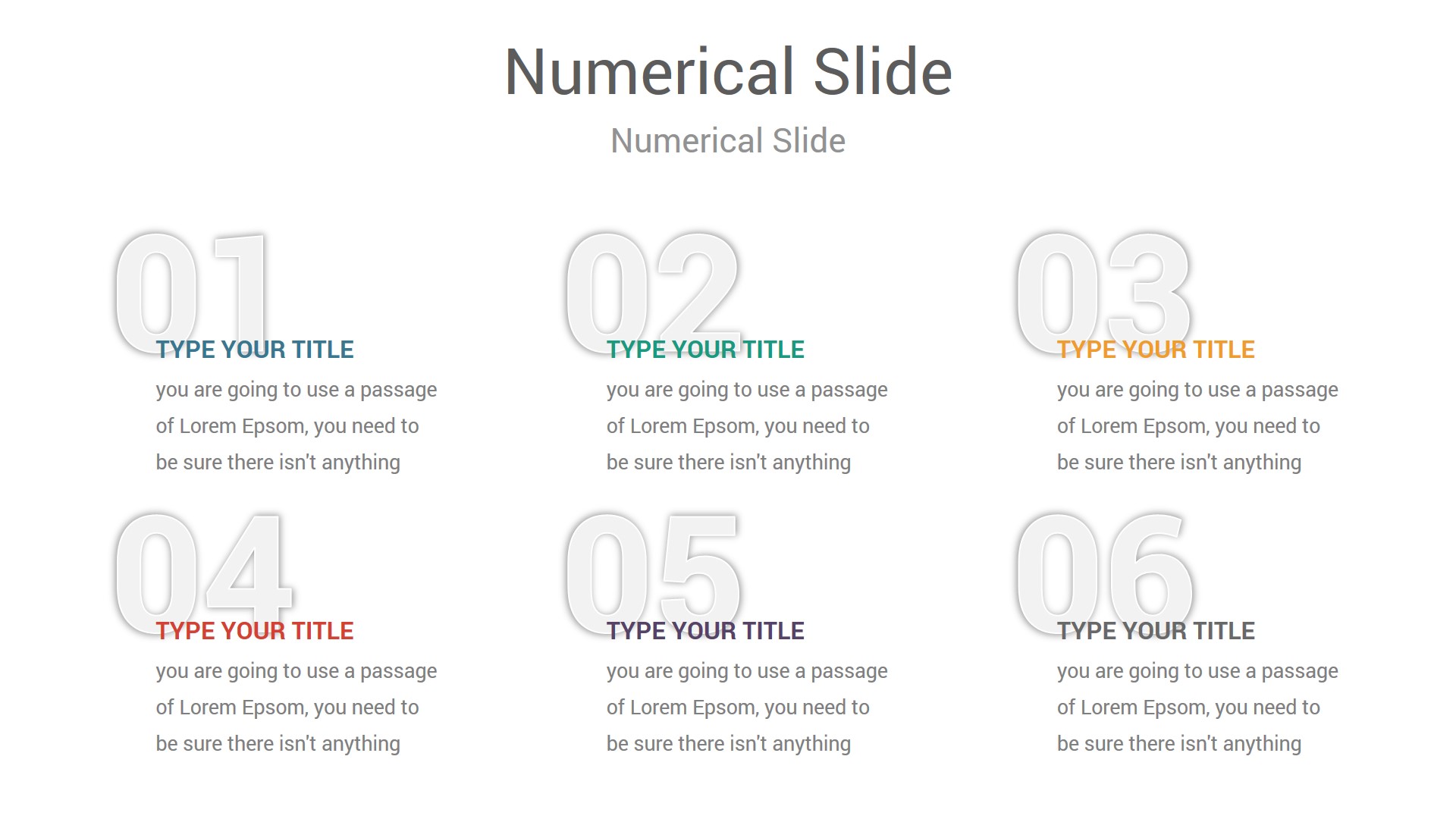 Numerical Slide

Numerical Slide

01

TYPE YOUR TITLE

you are going to use a passage of Lorem Epsom, you need to be sure there isn't anything

02

TYPE YOUR TITLE

you are going to use a passage of Lorem Epsom, you need to be sure there isn't anything

03

TYPE YOUR TITLE

you are going to use a passage of Lorem Epsom, you need to be sure there isn't anything

04

TYPE YOUR TITLE

you are going to use a passage of Lorem Epsom, you need to be sure there isn't anything

05

TYPE YOUR TITLE

you are going to use a passage of Lorem Epsom, you need to be sure there isn't anything

06

TYPE YOUR TITLE

you are going to use a passage of Lorem Epsom, you need to be sure there isn't anything