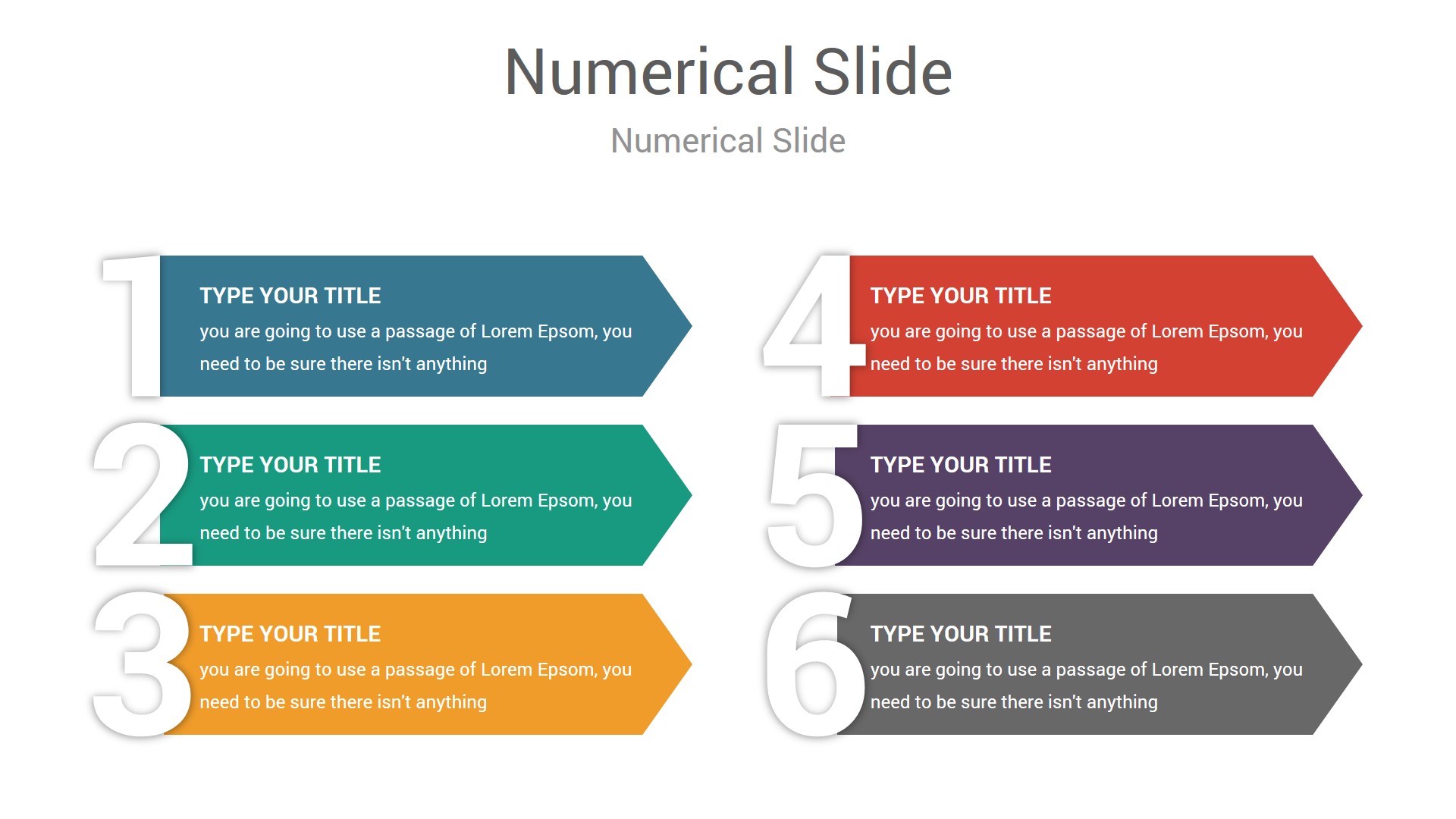 Numerical Slide

Numerical Slide

1

TYPE YOUR TITLE

you are going to use a passage of Lorem Epsom, you need to be sure there isn't anything

2

TYPE YOUR TITLE

you are going to use a passage of Lorem Epsom, you need to be sure there isn't anything

3

TYPE YOUR TITLE

you are going to use a passage of Lorem Epsom, you need to be sure there isn't anything

4

TYPE YOUR TITLE

you are going to use a passage of Lorem Epsom, you need to be sure there isn't anything

5

TYPE YOUR TITLE

you are going to use a passage of Lorem Epsom, you need to be sure there isn't anything

6

TYPE YOUR TITLE

you are going to use a passage of Lorem Epsom, you need to be sure there isn't anything