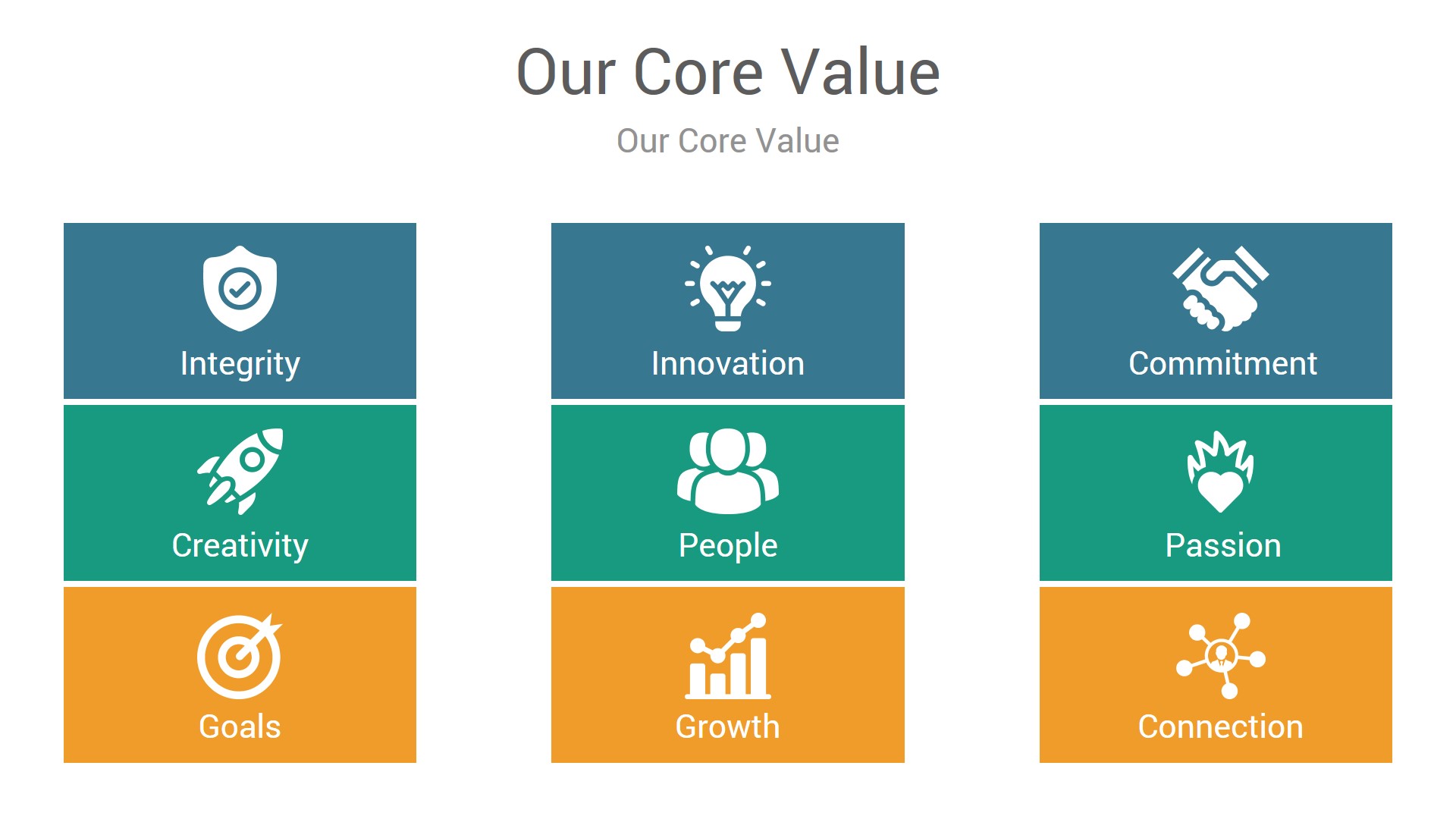 Our Core Value

Our Core Value

Integrity

Creativity

Goals

Innovation

People

Growth

Commitment

Passion

Connection