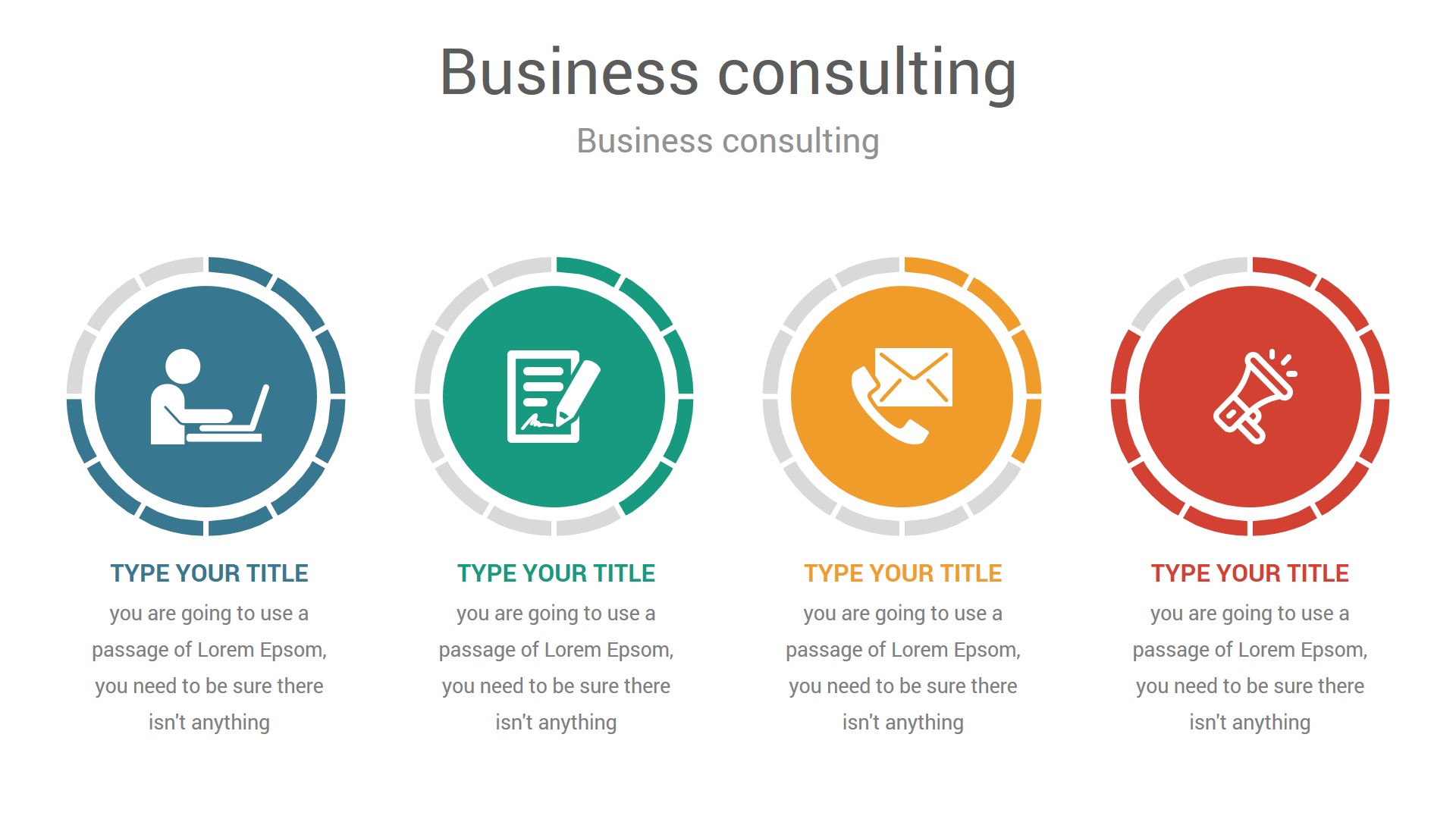 Business consulting

Business consulting

TYPE YOUR TITLE

you are going to use a passage of Lorem Epsom, you need to be sure there isn't anything

TYPE YOUR TITLE

you are going to use a passage of Lorem Epsom, you need to be sure there isn't anything

TYPE YOUR TITLE

you are going to use a passage of Lorem Epsom, you need to be sure there isn't anything

TYPE YOUR TITLE

you are going to use a passage of Lorem Epsom, you need to be sure there isn't anything