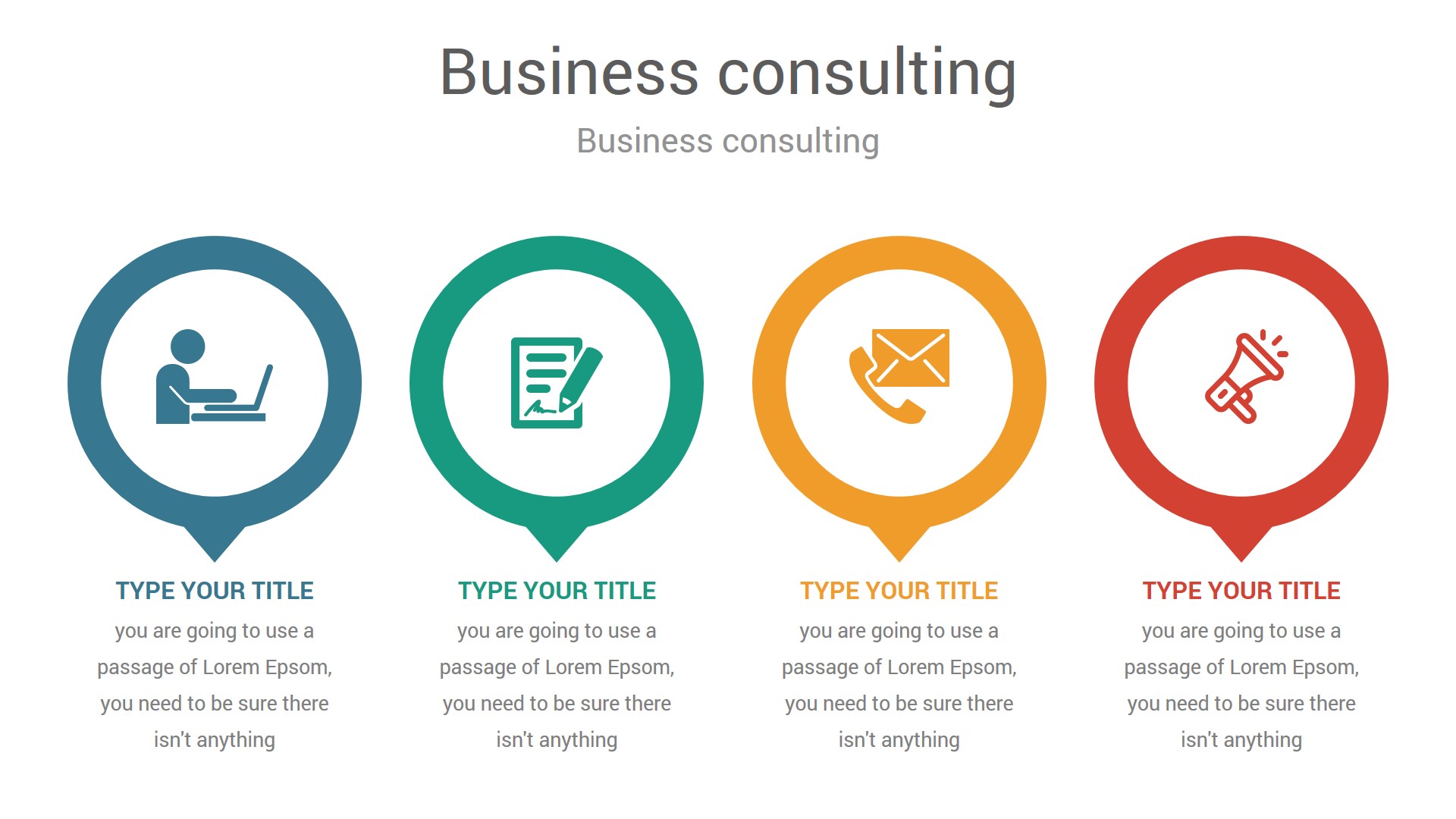 Business consulting

Business consulting

TYPE YOUR TITLE

you are going to use a passage of Lorem Epsom, you need to be sure there isn't anything

TYPE YOUR TITLE

you are going to use a passage of Lorem Epsom, you need to be sure there isn't anything

TYPE YOUR TITLE

you are going to use a passage of Lorem Epsom, you need to be sure there isn't anything

TYPE YOUR TITLE

you are going to use a passage of Lorem Epsom, you need to be sure there isn't anything