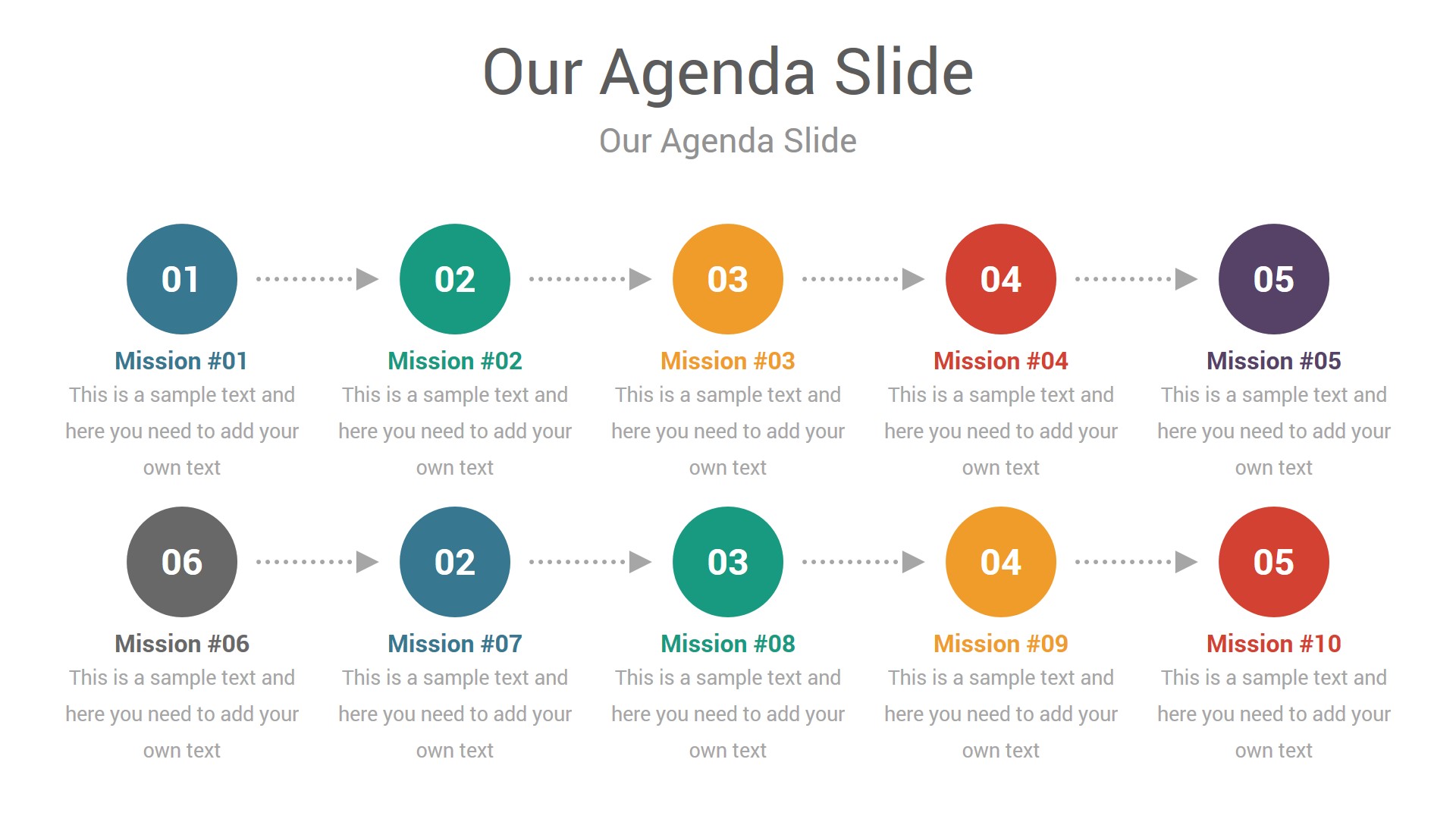 Our Agenda Slide

Our Agenda Slide

01

Mission #01

This is a sample text and here you need to add your own text

02

Mission #02

This is a sample text and here you need to add your own text

03

Mission #03

This is a sample text and here you need to add your own text

04

Mission #04

This is a sample text and here you need to add your own text

05

Mission #05

This is a sample text and here you need to add your own text

06

Mission #06

This is a sample text and here you need to add your own text

02

Mission #07

This is a sample text and here you need to add your own text

03

Mission #08

This is a sample text and here you need to add your own text

04

Mission #09

This is a sample text and here you need to add your own text

05

Mission #10

This is a sample text and here you need to add your own text