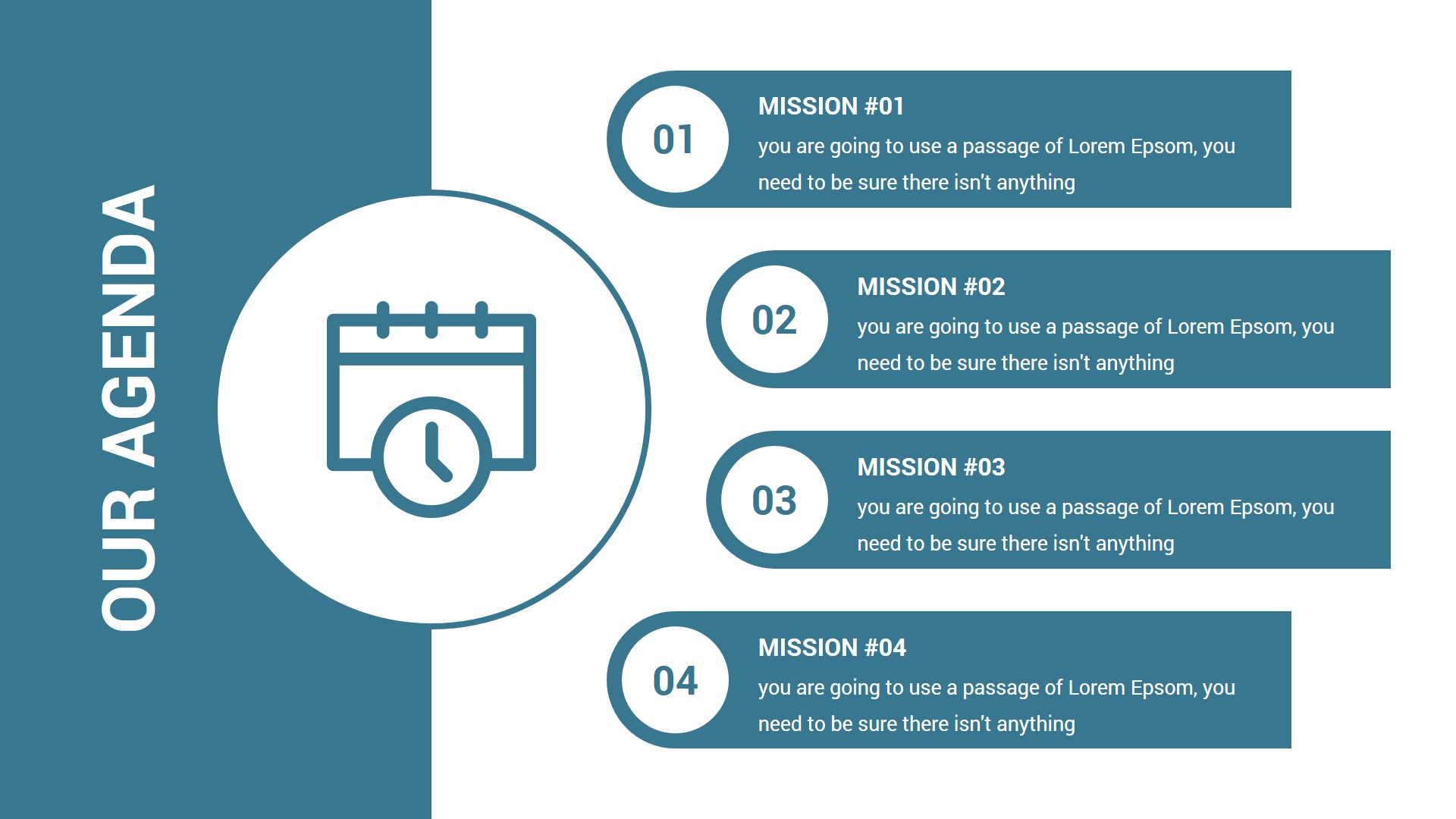 OUR AGENDA

01
MISSION #01
you are going to use a passage of Lorem Epsom, you need to be sure there isn't anything

02
MISSION #02
you are going to use a passage of Lorem Epsom, you need to be sure there isn't anything

03
MISSION #03
you are going to use a passage of Lorem Epsom, you need to be sure there isn't anything

04
MISSION #04
you are going to use a passage of Lorem Epsom, you need to be sure there isn't anything