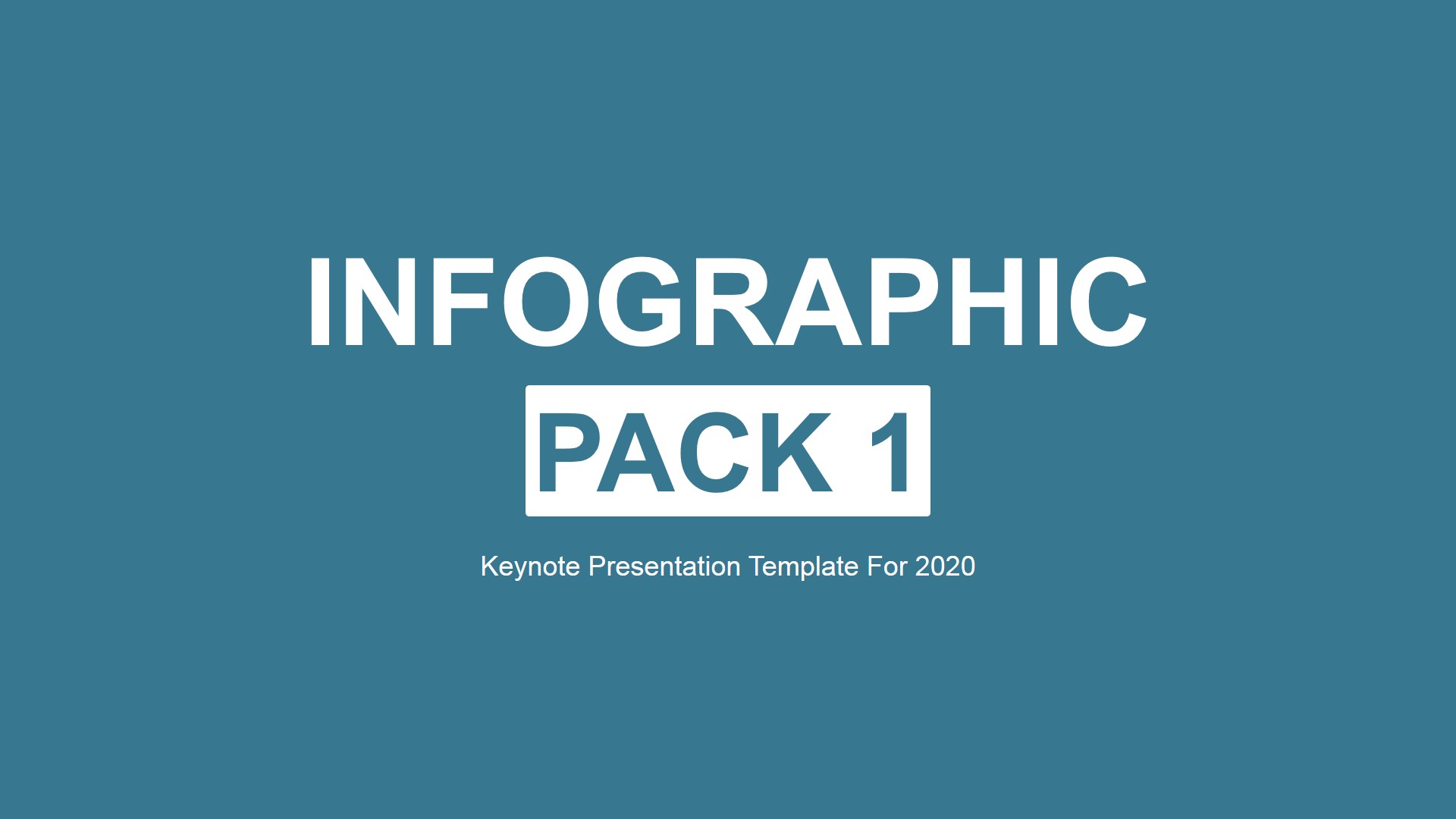 INFOGRAPHIC
PACK 1

Keynote Presentation Template For 2020