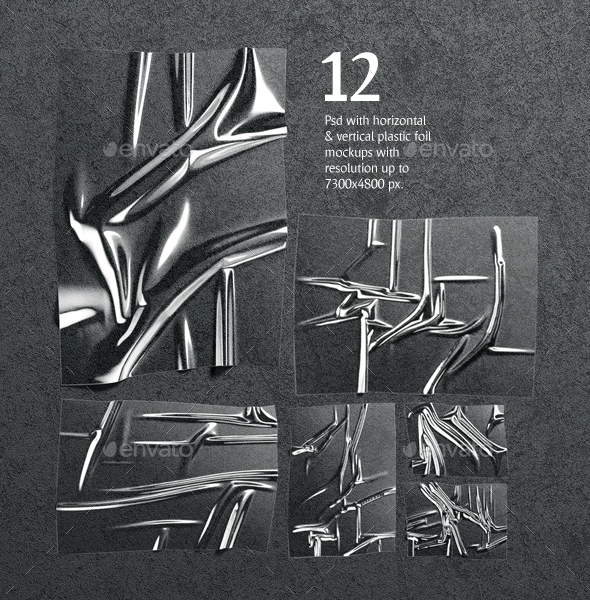 12

Psd with horizontal & vertical plastic foil mockups with resolution up to 7300x4800 px.

envato

envato

envato

envato