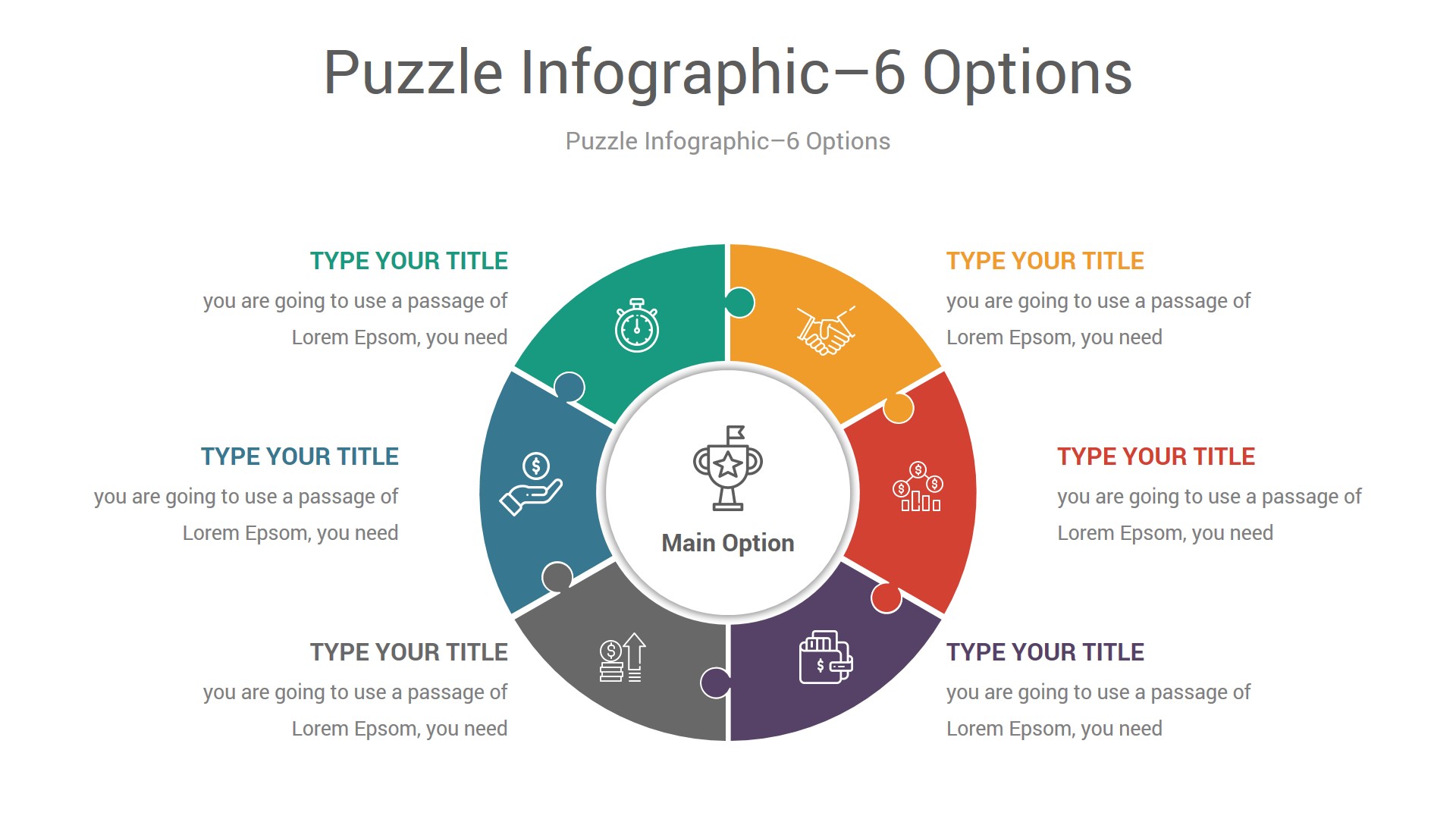 Puzzle Infographic–6 Options

Puzzle Infographic–6 Options

TYPE YOUR TITLE

you are going to use a passage of Lorem Epsom, you need

TYPE YOUR TITLE

you are going to use a passage of Lorem Epsom, you need

TYPE YOUR TITLE

you are going to use a passage of Lorem Epsom, you need

Main Option

TYPE YOUR TITLE

you are going to use a passage of Lorem Epsom, you need

TYPE YOUR TITLE

you are going to use a passage of Lorem Epsom, you need

TYPE YOUR TITLE

you are going to use a passage of Lorem Epsom, you need