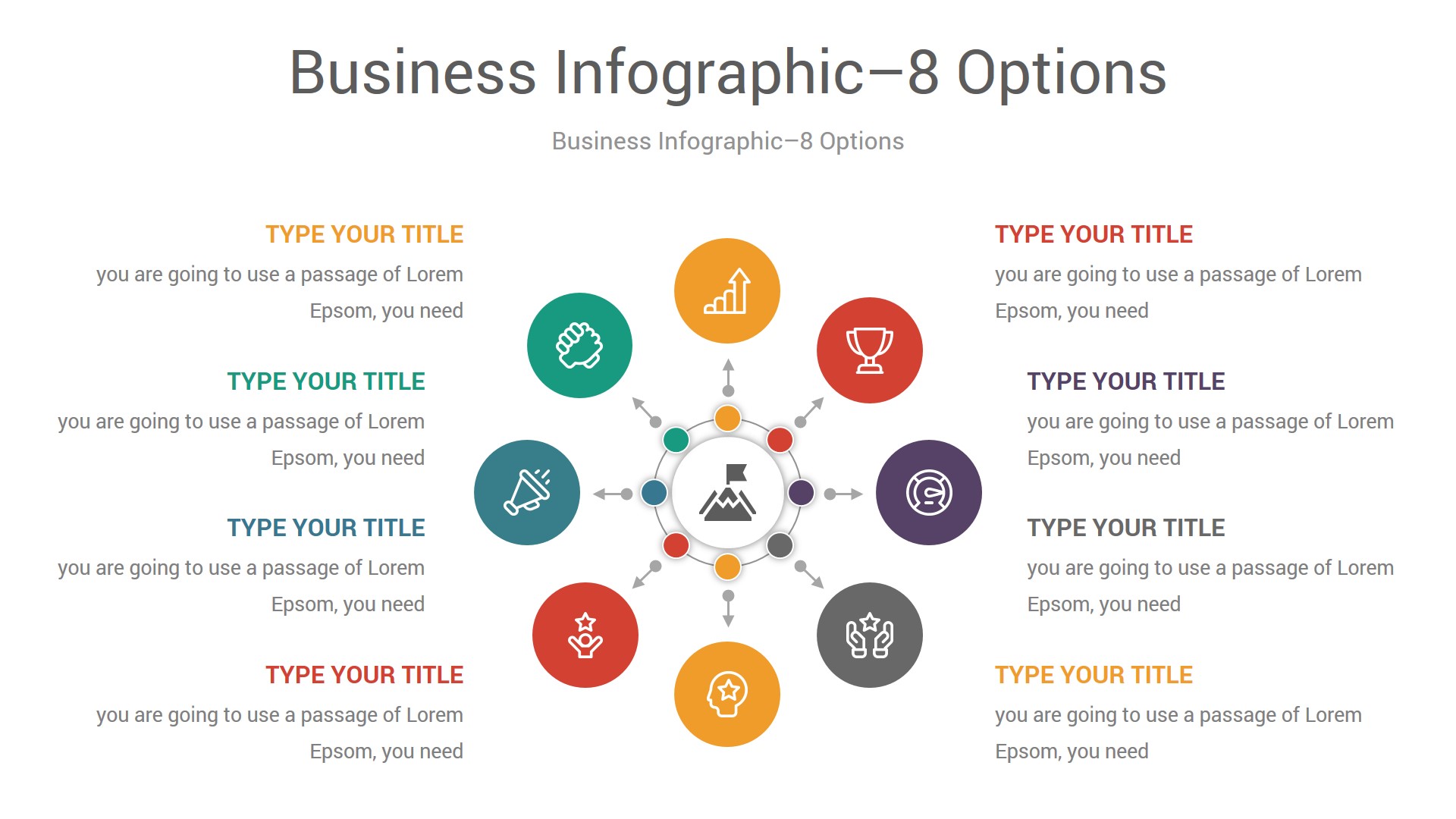 Business Infographic–8 Options

Business Infographic–8 Options

TYPE YOUR TITLE
you are going to use a passage of Lorem Epsom, you need

TYPE YOUR TITLE
you are going to use a passage of Lorem Epsom, you need

TYPE YOUR TITLE
you are going to use a passage of Lorem Epsom, you need

TYPE YOUR TITLE
you are going to use a passage of Lorem Epsom, you need

TYPE YOUR TITLE
you are going to use a passage of Lorem Epsom, you need

TYPE YOUR TITLE
you are going to use a passage of Lorem Epsom, you need

TYPE YOUR TITLE
you are going to use a passage of Lorem Epsom, you need

TYPE YOUR TITLE
you are going to use a passage of Lorem Epsom, you need