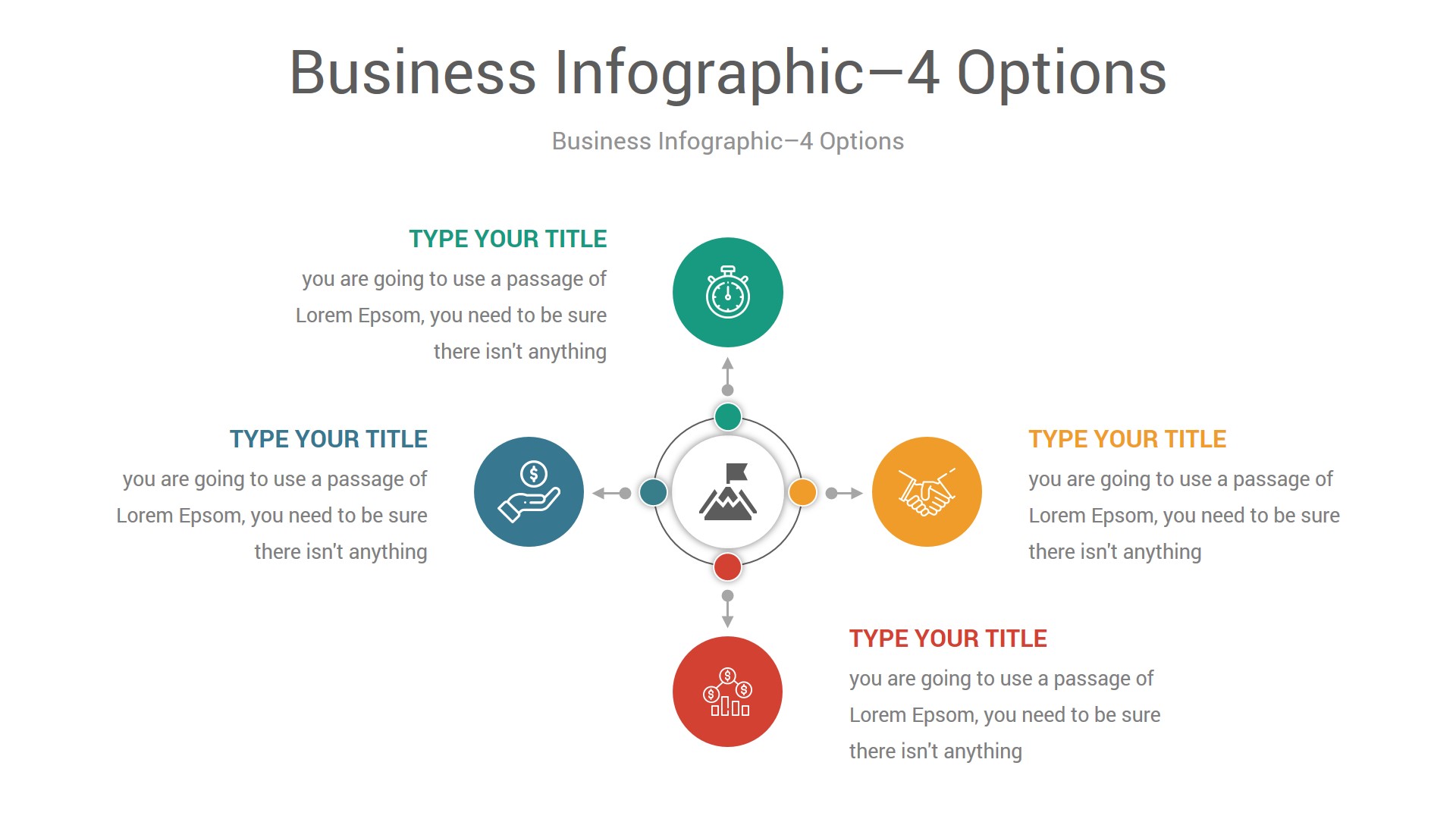 Business Infographic–4 Options

Business Infographic–4 Options

TYPE YOUR TITLE

you are going to use a passage of Lorem Epsom, you need to be sure there isn't anything

TYPE YOUR TITLE

you are going to use a passage of Lorem Epsom, you need to be sure there isn't anything

TYPE YOUR TITLE

you are going to use a passage of Lorem Epsom, you need to be sure there isn't anything

TYPE YOUR TITLE

you are going to use a passage of Lorem Epsom, you need to be sure there isn't anything