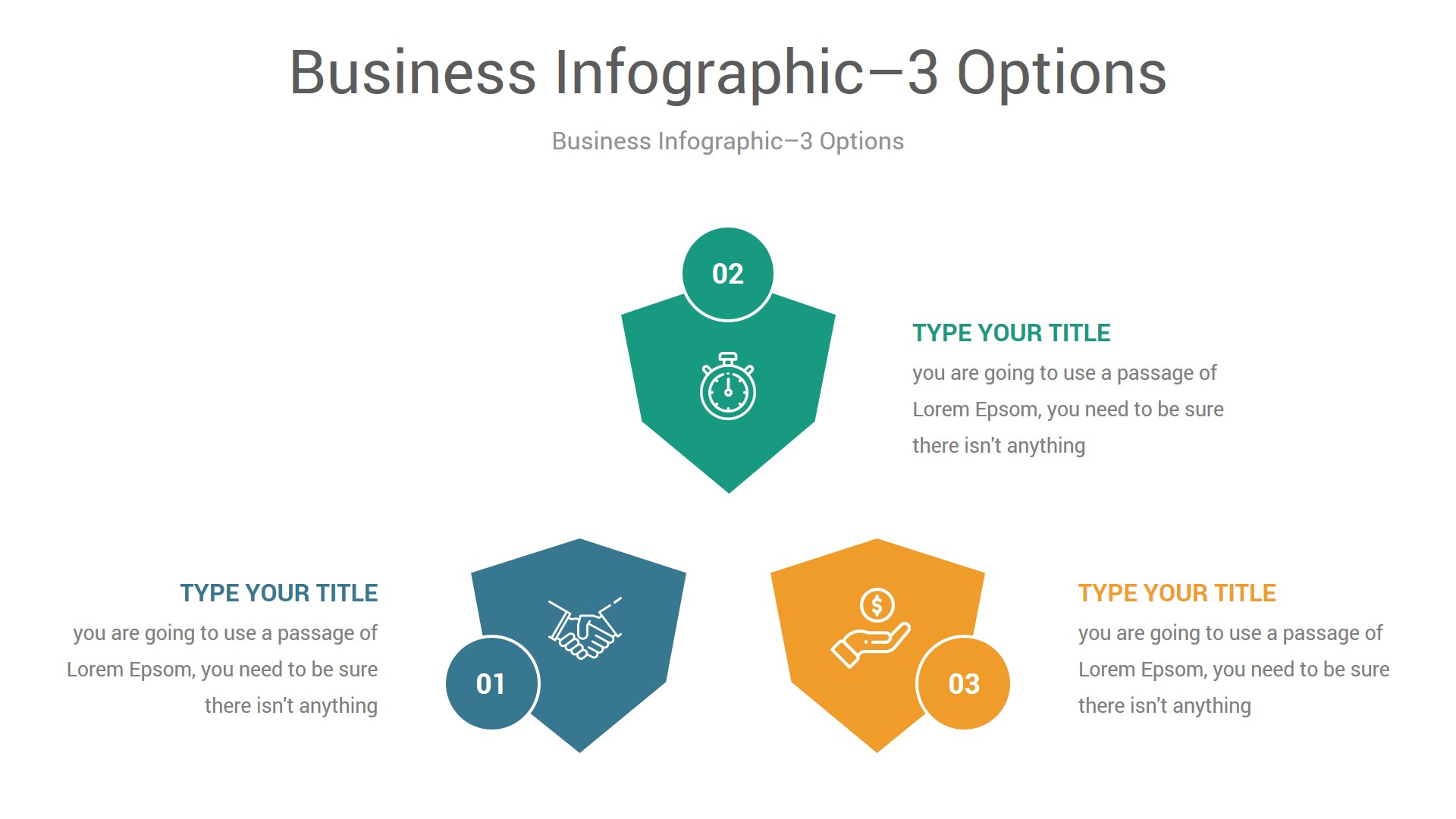 Business Infographic–3 Options

Business Infographic–3 Options

02

TYPE YOUR TITLE

you are going to use a passage of Lorem Epsom, you need to be sure there isn't anything

TYPE YOUR TITLE

you are going to use a passage of Lorem Epsom, you need to be sure there isn't anything

01

03

TYPE YOUR TITLE

you are going to use a passage of Lorem Epsom, you need to be sure there isn't anything