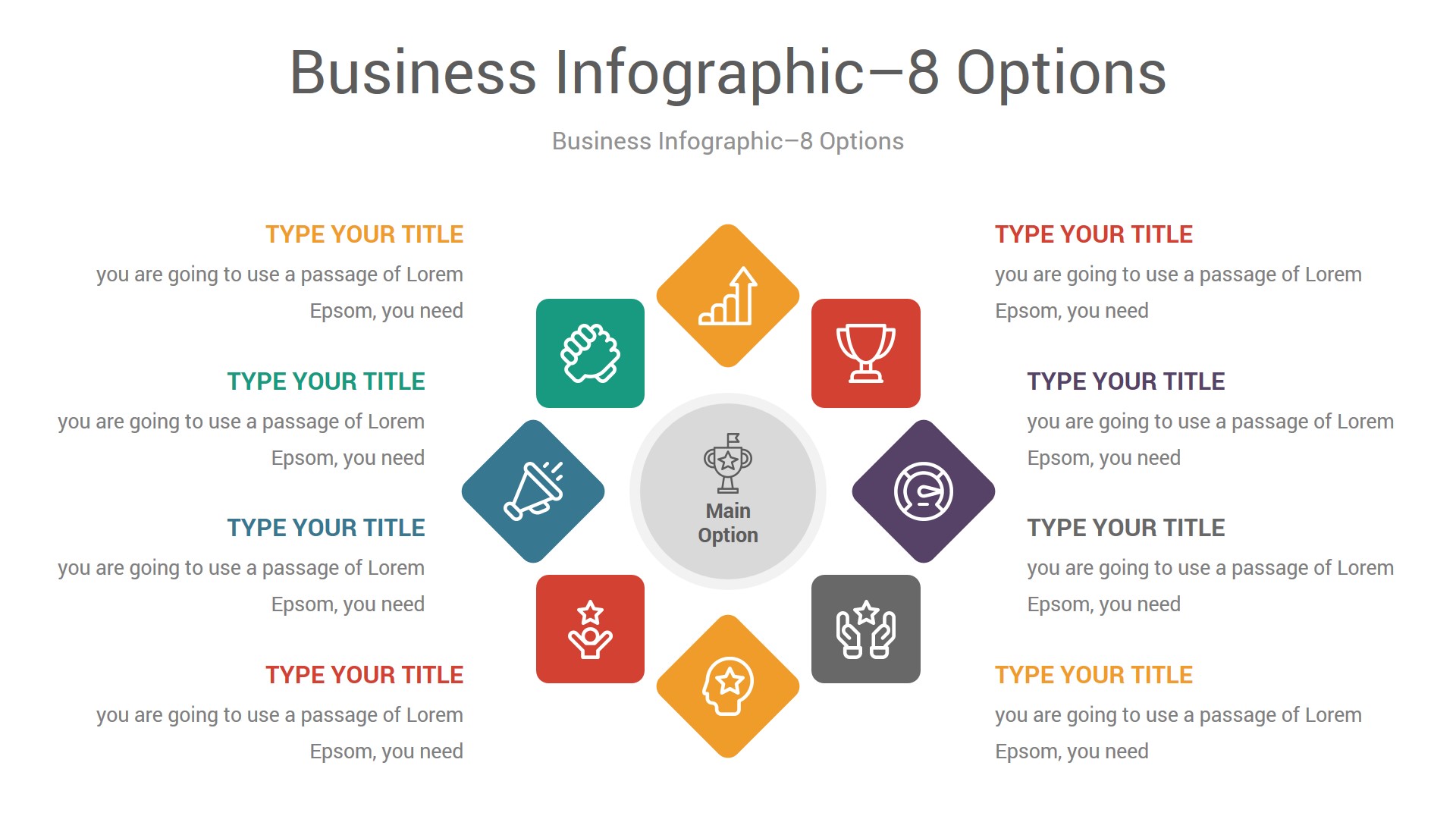 Business Infographic–8 Options

Business Infographic–8 Options

TYPE YOUR TITLE
you are going to use a passage of Lorem Epsom, you need

TYPE YOUR TITLE
you are going to use a passage of Lorem Epsom, you need

TYPE YOUR TITLE
you are going to use a passage of Lorem Epsom, you need

TYPE YOUR TITLE
you are going to use a passage of Lorem Epsom, you need

Main Option

TYPE YOUR TITLE
you are going to use a passage of Lorem Epsom, you need

TYPE YOUR TITLE
you are going to use a passage of Lorem Epsom, you need

TYPE YOUR TITLE
you are going to use a passage of Lorem Epsom, you need

TYPE YOUR TITLE
you are going to use a passage of Lorem Epsom, you need