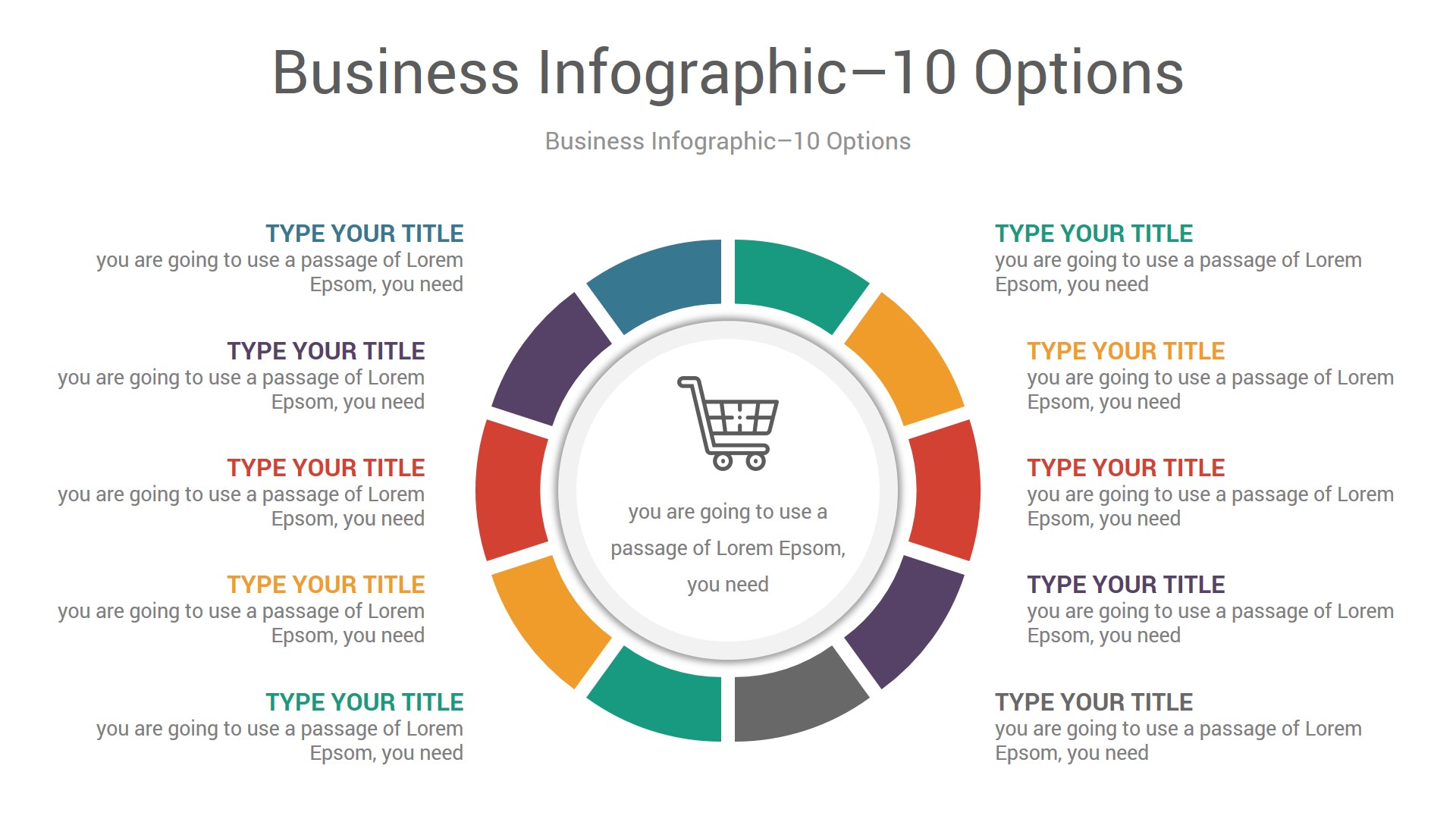 Business Infographic–10 Options

Business Infographic–10 Options

TYPE YOUR TITLE
you are going to use a passage of Lorem Epsom, you need

TYPE YOUR TITLE
you are going to use a passage of Lorem Epsom, you need

TYPE YOUR TITLE
you are going to use a passage of Lorem Epsom, you need

TYPE YOUR TITLE
you are going to use a passage of Lorem Epsom, you need

TYPE YOUR TITLE
you are going to use a passage of Lorem Epsom, you need

you are going to use a passage of Lorem Epsom, you need

TYPE YOUR TITLE
you are going to use a passage of Lorem Epsom, you need

TYPE YOUR TITLE
you are going to use a passage of Lorem Epsom, you need

TYPE YOUR TITLE
you are going to use a passage of Lorem Epsom, you need

TYPE YOUR TITLE
you are going to use a passage of Lorem Epsom, you need

TYPE YOUR TITLE
you are going to use a passage of Lorem Epsom, you need