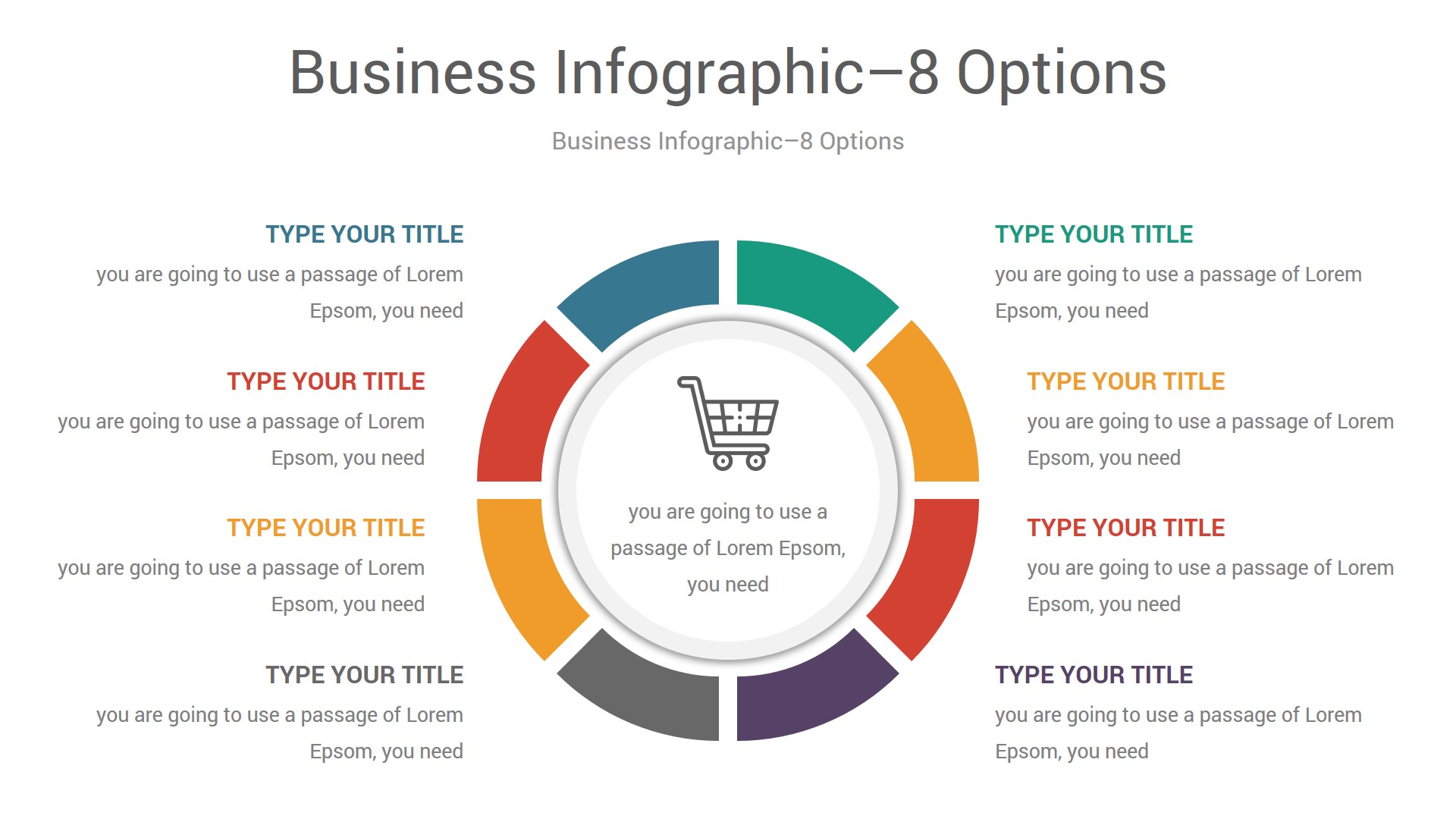 Business Infographic–8 Options

Business Infographic–8 Options

TYPE YOUR TITLE
you are going to use a passage of Lorem Epsom, you need

TYPE YOUR TITLE
you are going to use a passage of Lorem Epsom, you need

TYPE YOUR TITLE
you are going to use a passage of Lorem Epsom, you need

TYPE YOUR TITLE
you are going to use a passage of Lorem Epsom, you need

you are going to use a passage of Lorem Epsom, you need

TYPE YOUR TITLE
you are going to use a passage of Lorem Epsom, you need

TYPE YOUR TITLE
you are going to use a passage of Lorem Epsom, you need

TYPE YOUR TITLE
you are going to use a passage of Lorem Epsom, you need

TYPE YOUR TITLE
you are going to use a passage of Lorem Epsom, you need