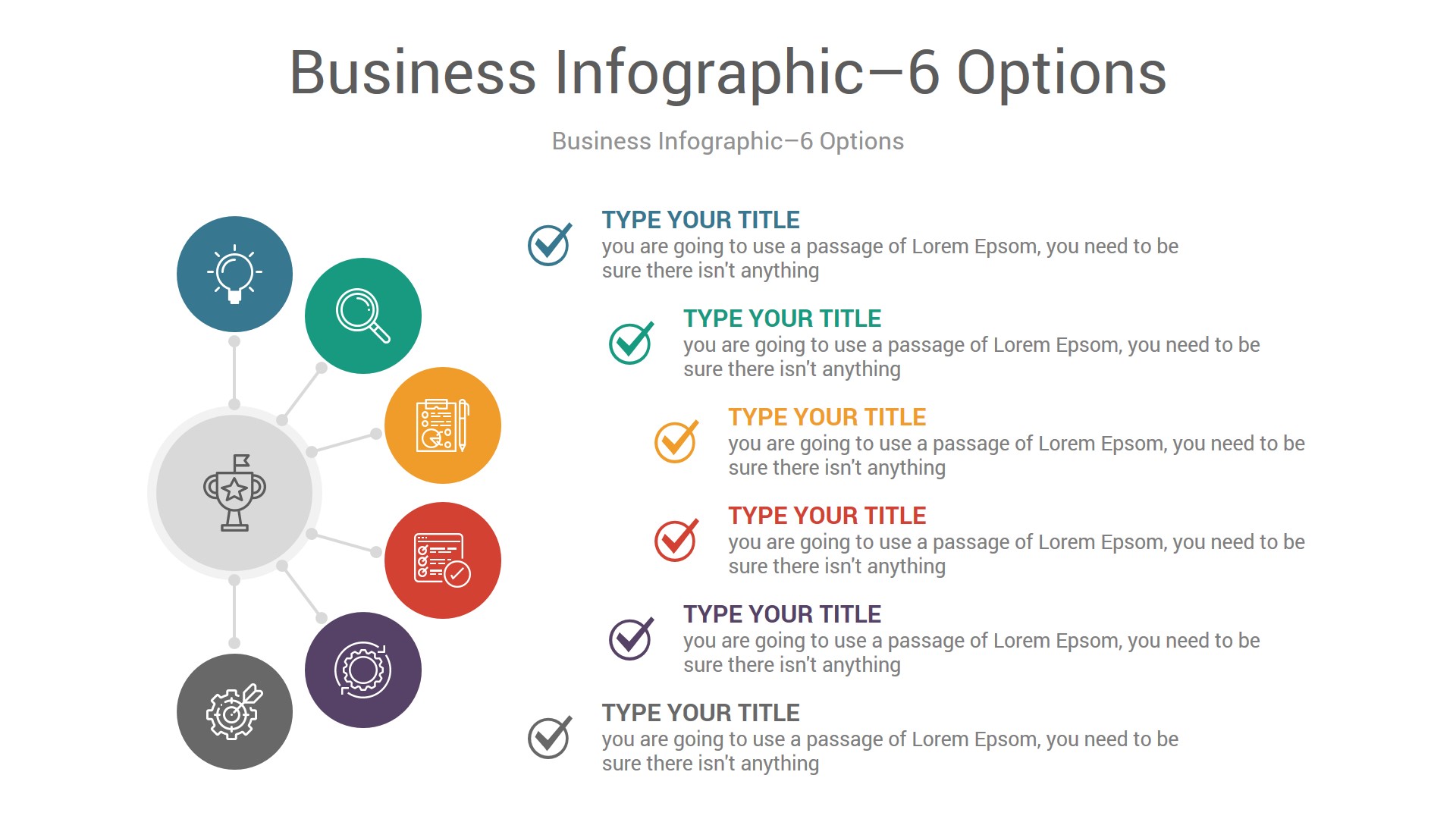 Business Infographic–6 Options

Business Infographic–6 Options

TYPE YOUR TITLE
you are going to use a passage of Lorem Epsom, you need to be sure there isn't anything

TYPE YOUR TITLE
you are going to use a passage of Lorem Epsom, you need to be sure there isn't anything

TYPE YOUR TITLE
you are going to use a passage of Lorem Epsom, you need to be sure there isn't anything

TYPE YOUR TITLE
you are going to use a passage of Lorem Epsom, you need to be sure there isn't anything

TYPE YOUR TITLE
you are going to use a passage of Lorem Epsom, you need to be sure there isn't anything

TYPE YOUR TITLE
you are going to use a passage of Lorem Epsom, you need to be sure there isn't anything