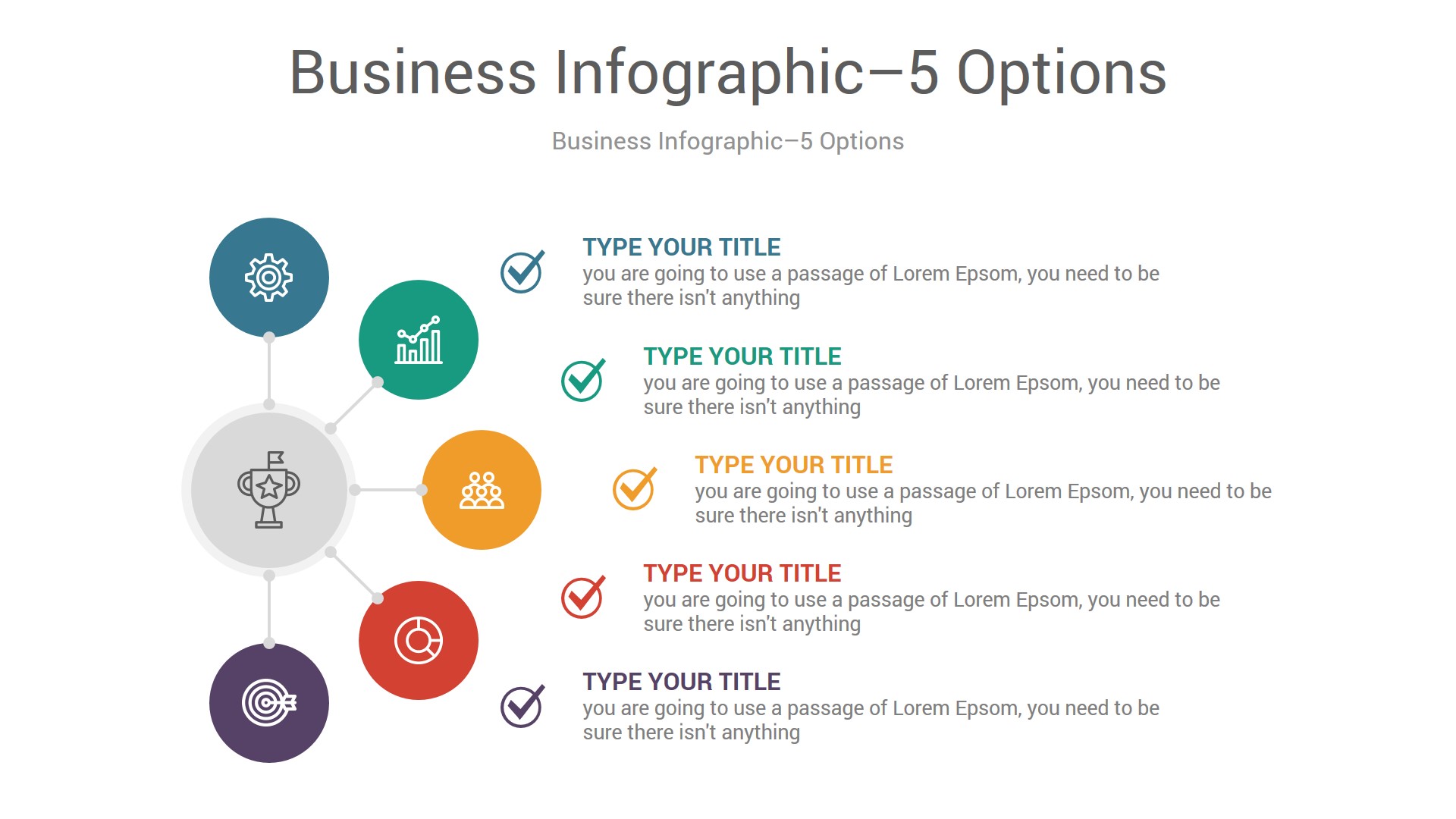 Business Infographic–5 Options

Business Infographic–5 Options

TYPE YOUR TITLE
you are going to use a passage of Lorem Epsom, you need to be sure there isn't anything

TYPE YOUR TITLE
you are going to use a passage of Lorem Epsom, you need to be sure there isn't anything

TYPE YOUR TITLE
you are going to use a passage of Lorem Epsom, you need to be sure there isn't anything

TYPE YOUR TITLE
you are going to use a passage of Lorem Epsom, you need to be sure there isn't anything

TYPE YOUR TITLE
you are going to use a passage of Lorem Epsom, you need to be sure there isn't anything